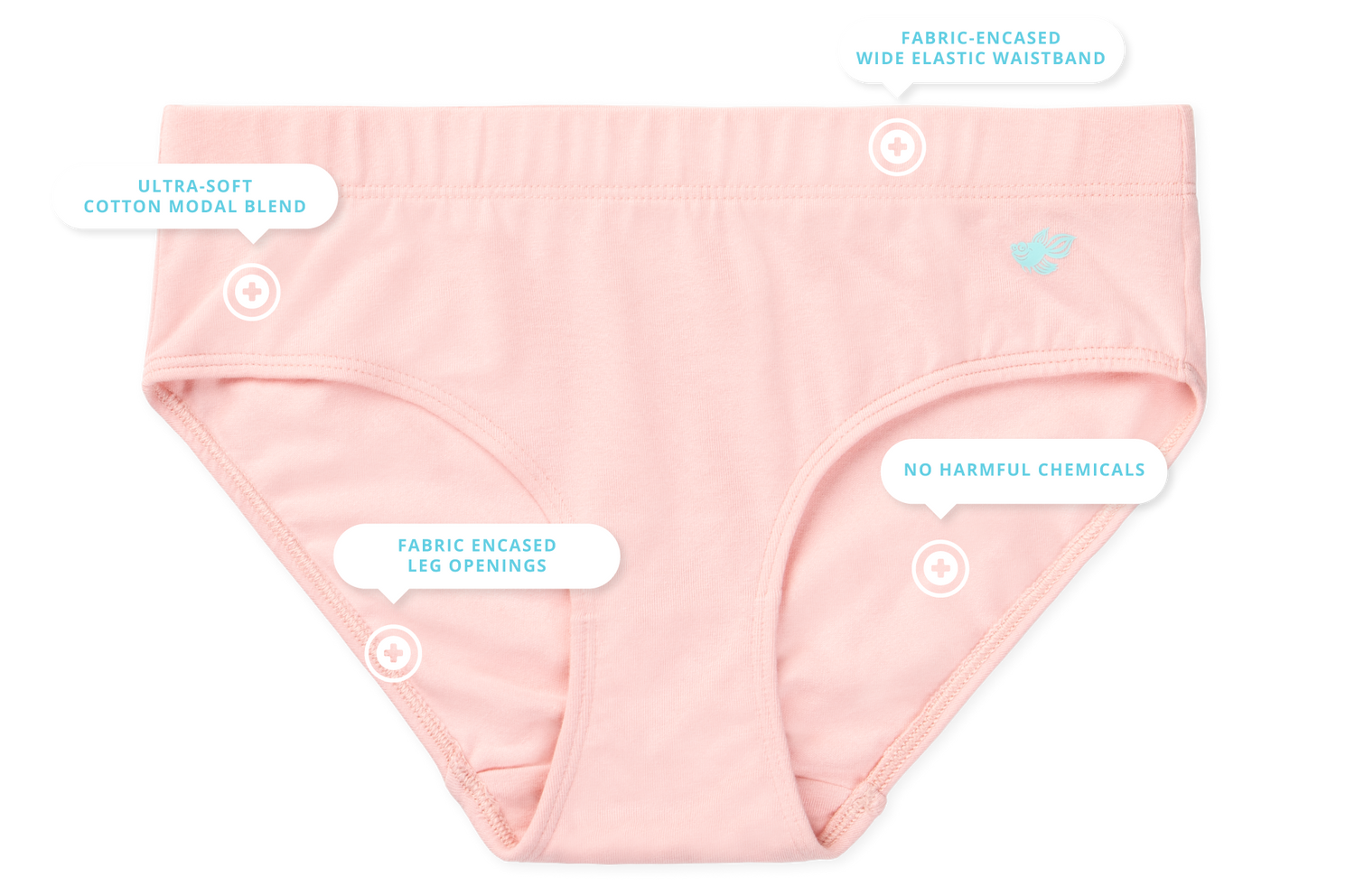 FABRIC-ENCASED
WIDE ELASTIC WAISTBAND

ULTRA-SOFT
COTTON MODAL BLEND

NO HARMFUL CHEMICALS

FABRIC ENCASED
LEG OPENINGS