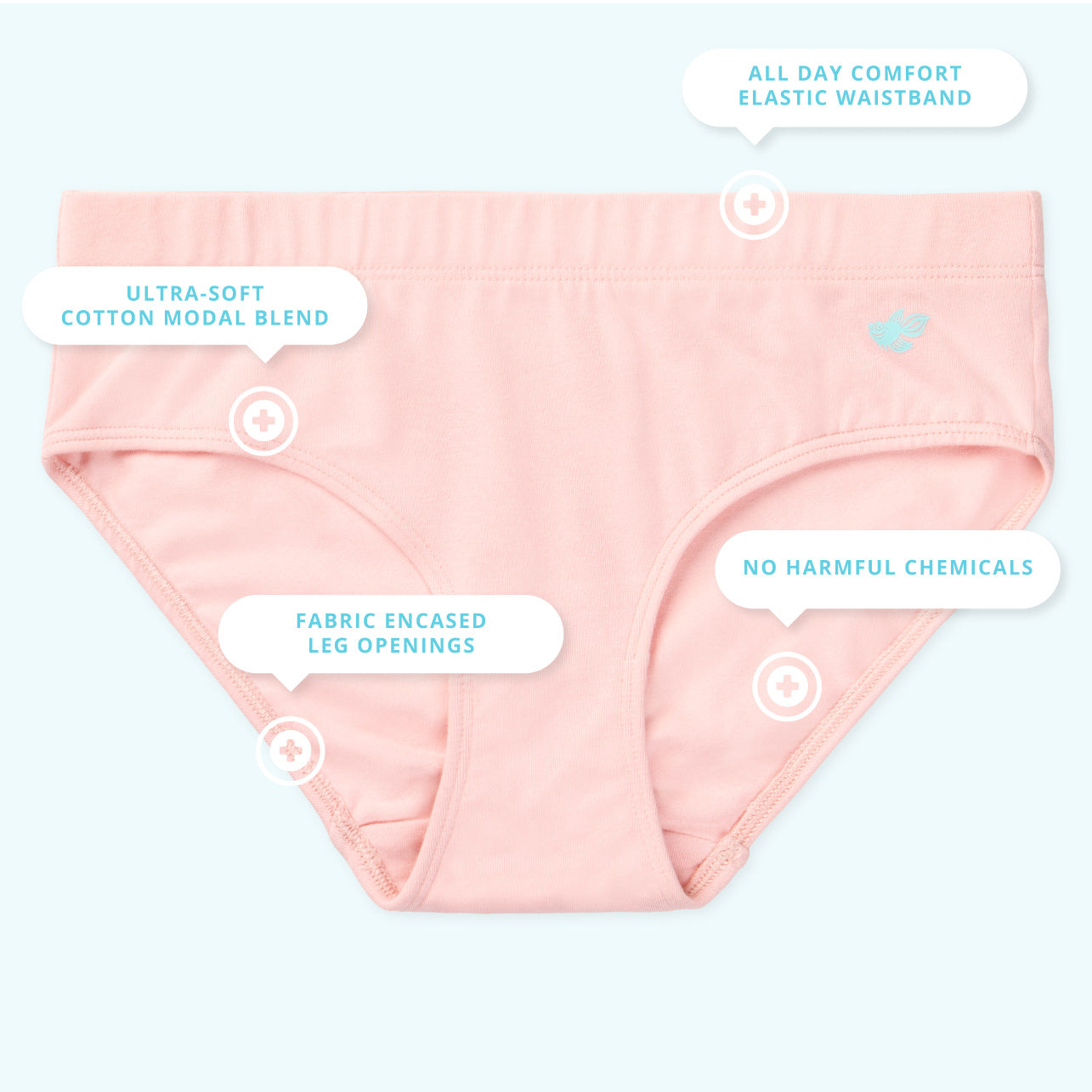 ALL DAY COMFORT
ELASTIC WAISTBAND

ULTRA-SOFT
COTTON MODAL BLEND

NO HARMFUL CHEMICALS

FABRIC ENCASED
LEG OPENINGS