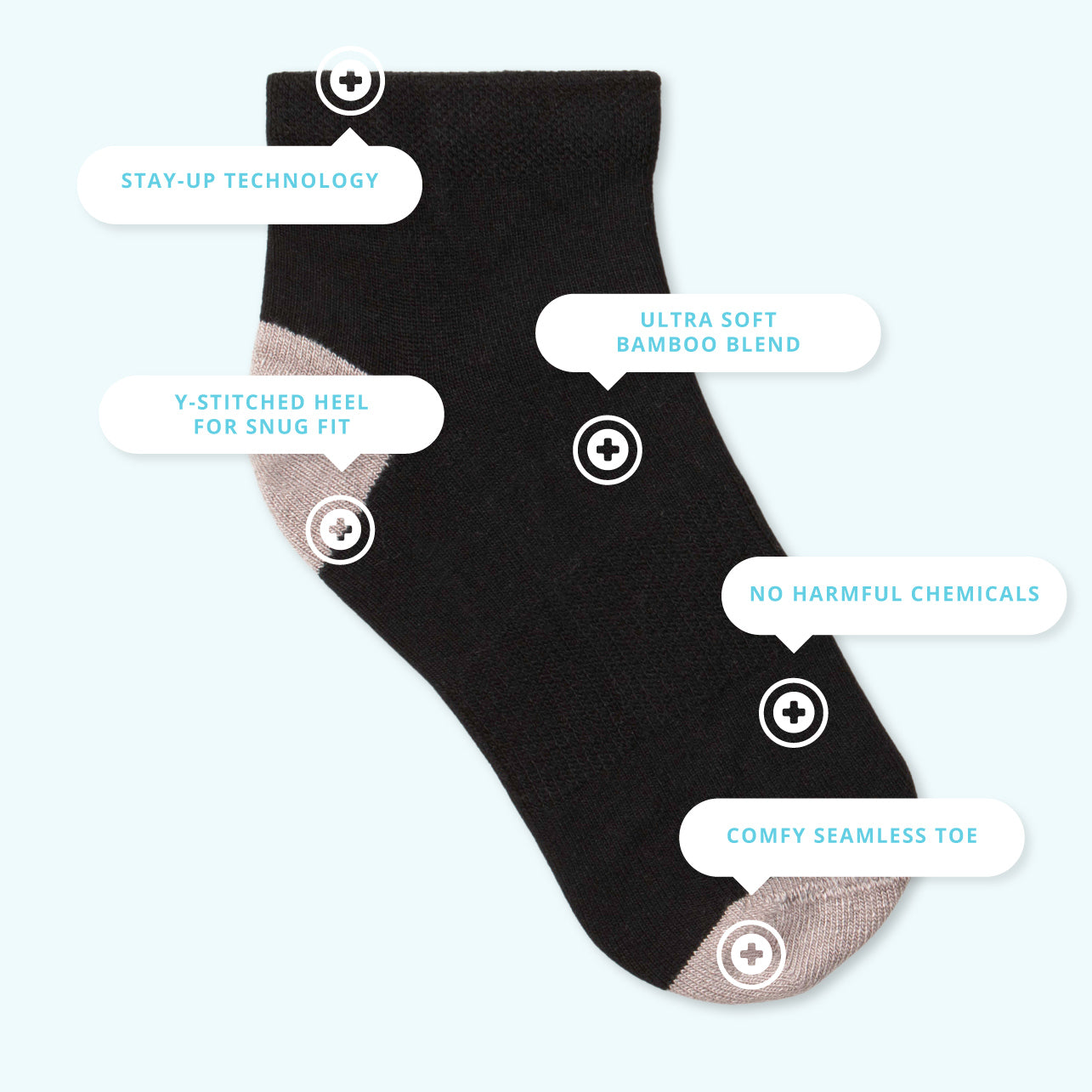 STAY-UP TECHNOLOGY

ULTRA SOFT BAMBOO BLEND

Y-STITCHED HEEL FOR SNUG FIT

NO HARMFUL CHEMICALS

COMFY SEAMLESS TOE