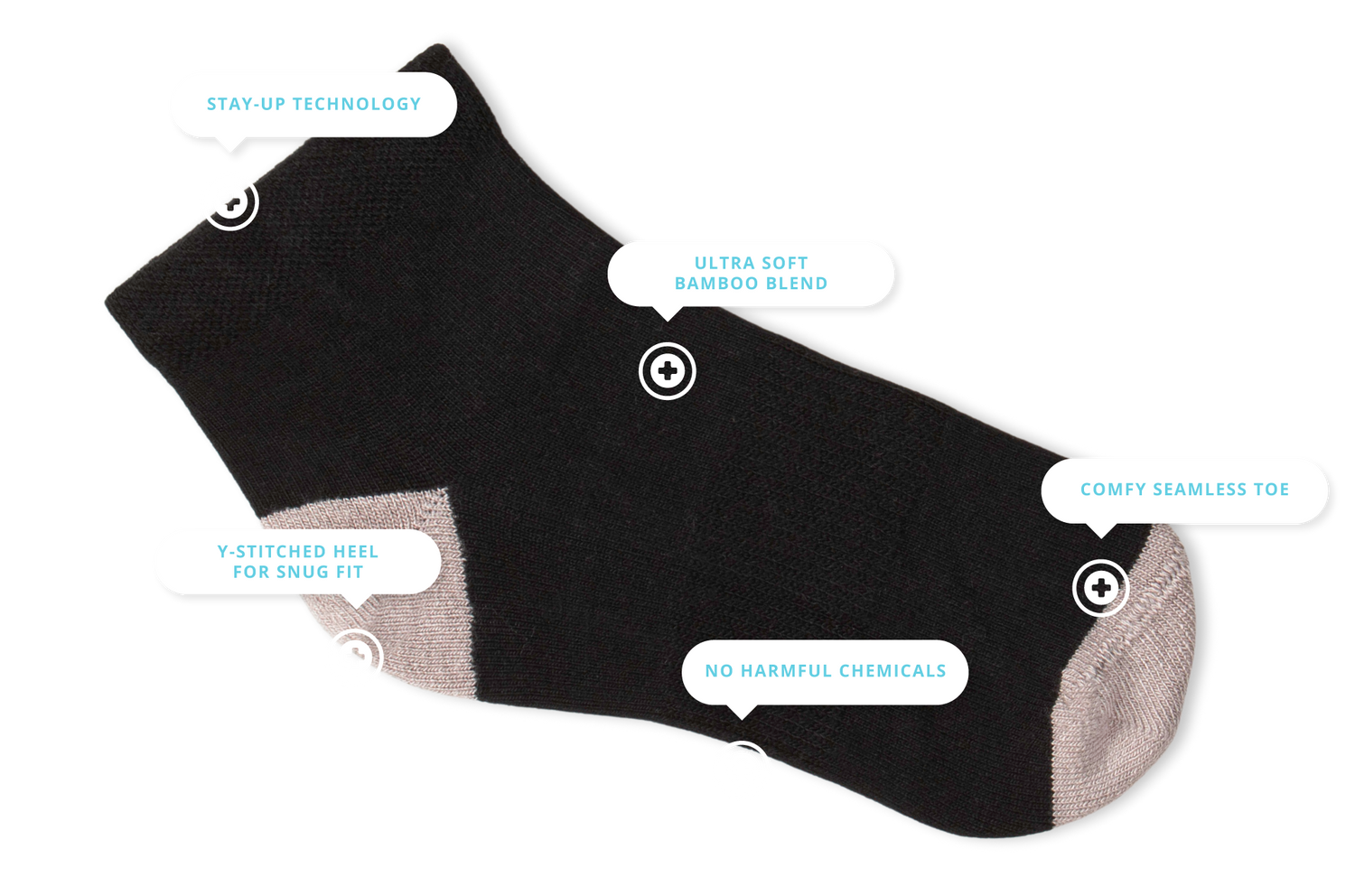 STAY-UP TECHNOLOGY

ULTRA SOFT BAMBOO BLEND

COMFY SEAMLESS TOE

Y-STITCHED HEEL FOR SNUG FIT

NO HARMFUL CHEMICALS