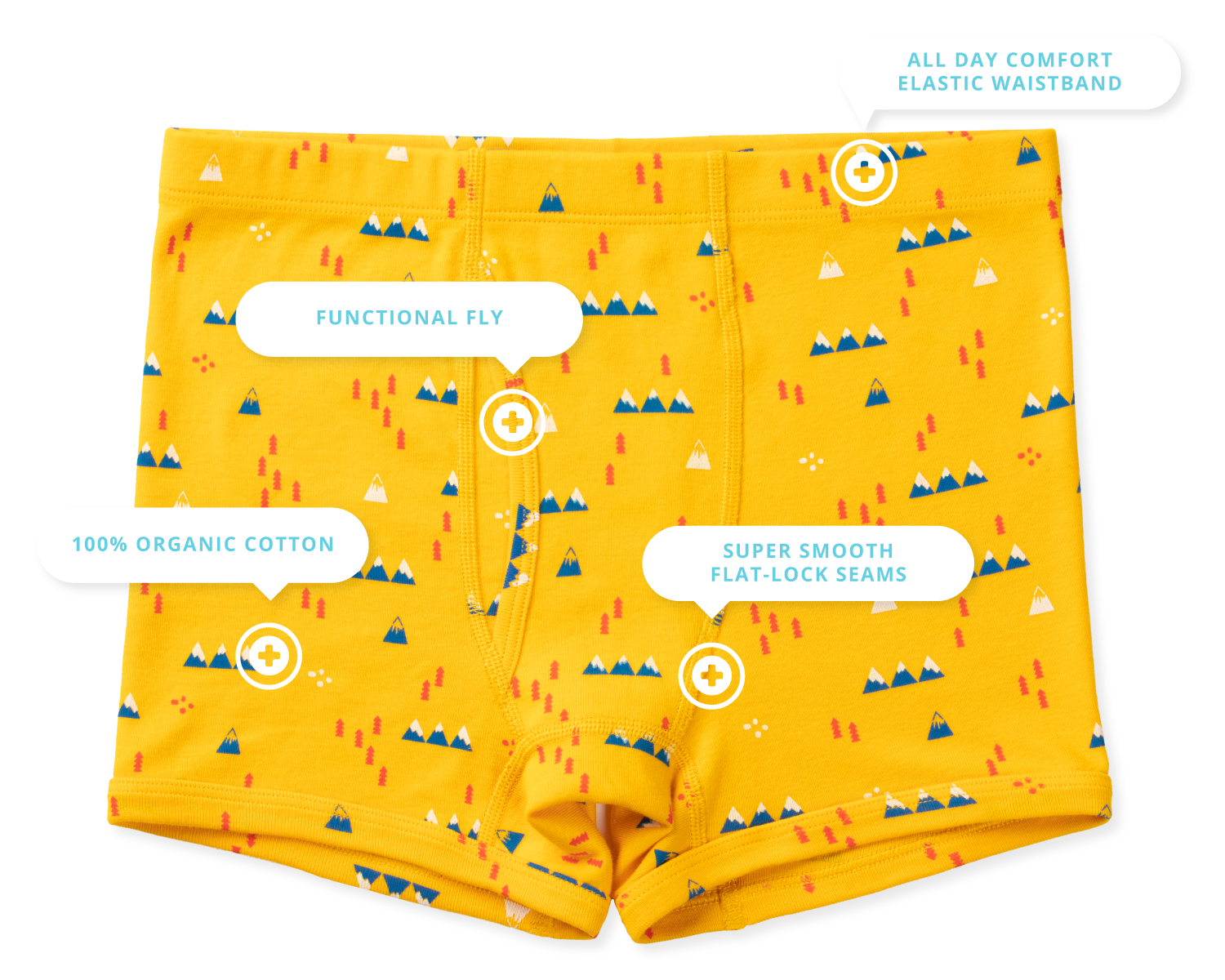 ALL DAY COMFORT
ELASTIC WAISTBAND

FUNCTIONAL FLY

100% ORGANIC COTTON

SUPER SMOOTH
FLAT-LOCK SEAMS