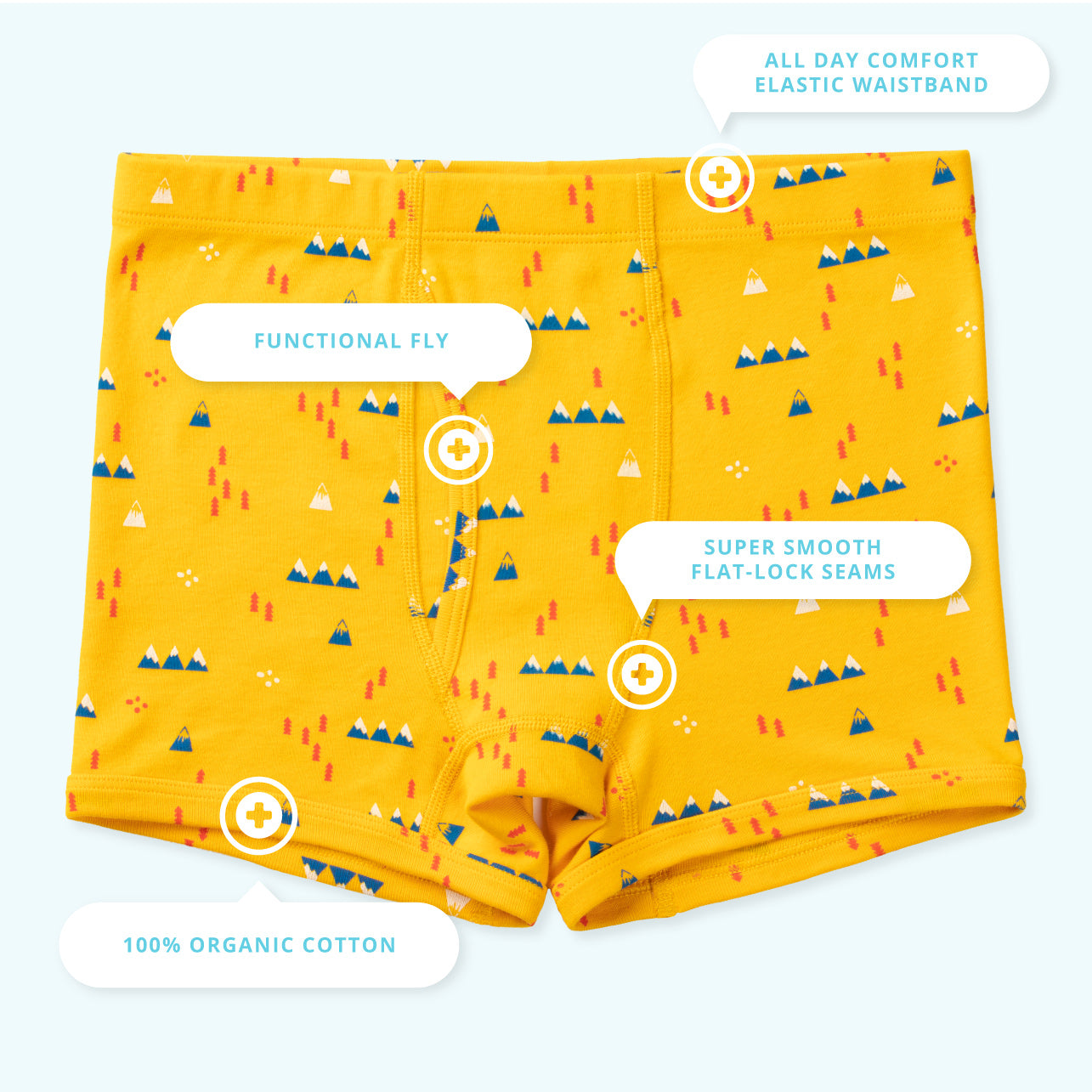 ALL DAY COMFORT
ELASTIC WAISTBAND

FUNCTIONAL FLY

SUPER SMOOTH
FLAT-LOCK SEAMS

100% ORGANIC COTTON