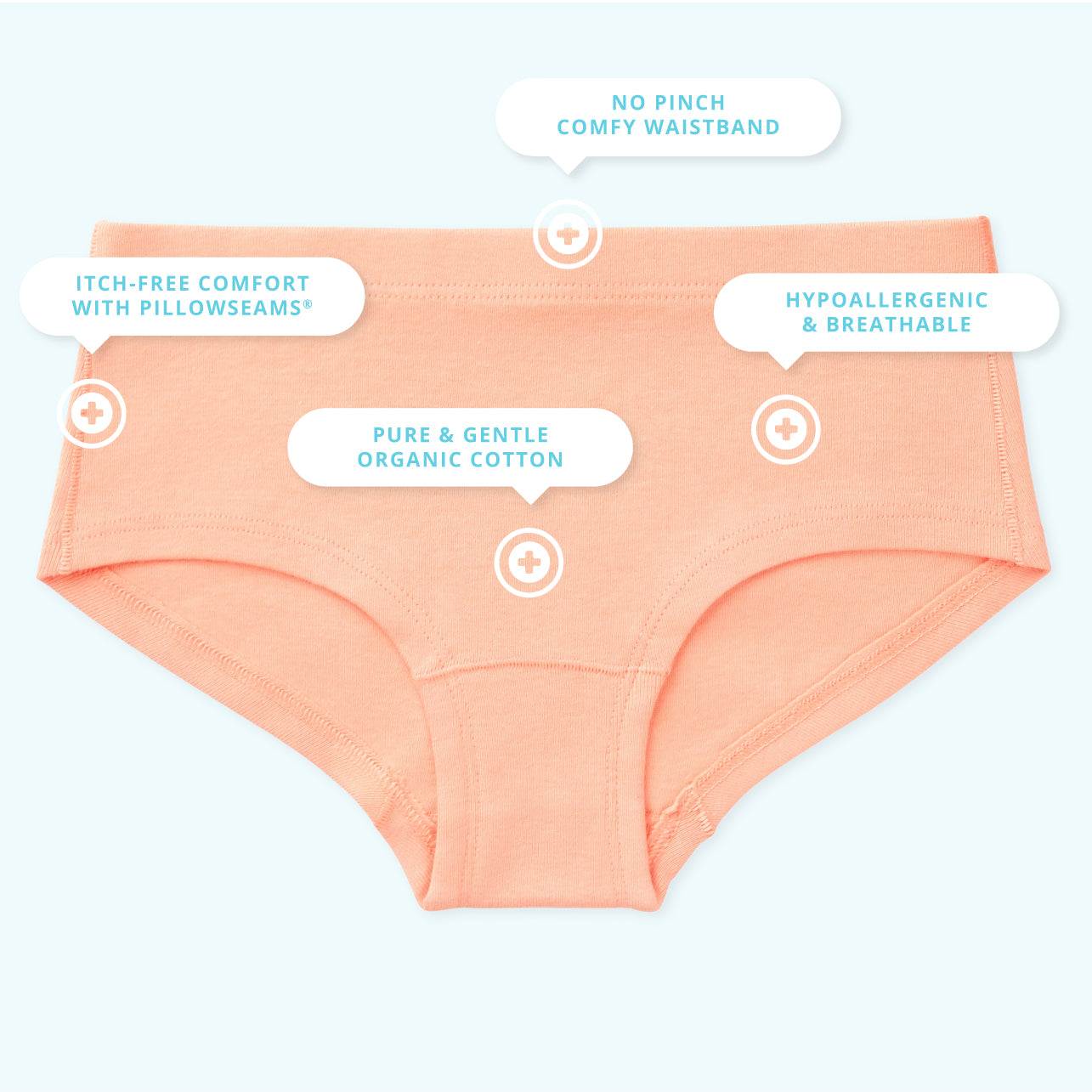 NO PINCH
COMFY WAISTBAND

ITCH-FREE COMFORT
WITH PILLOWSEAMS®

HYPOALLERGENIC
& BREATHABLE

PURE & GENTLE
ORGANIC COTTON