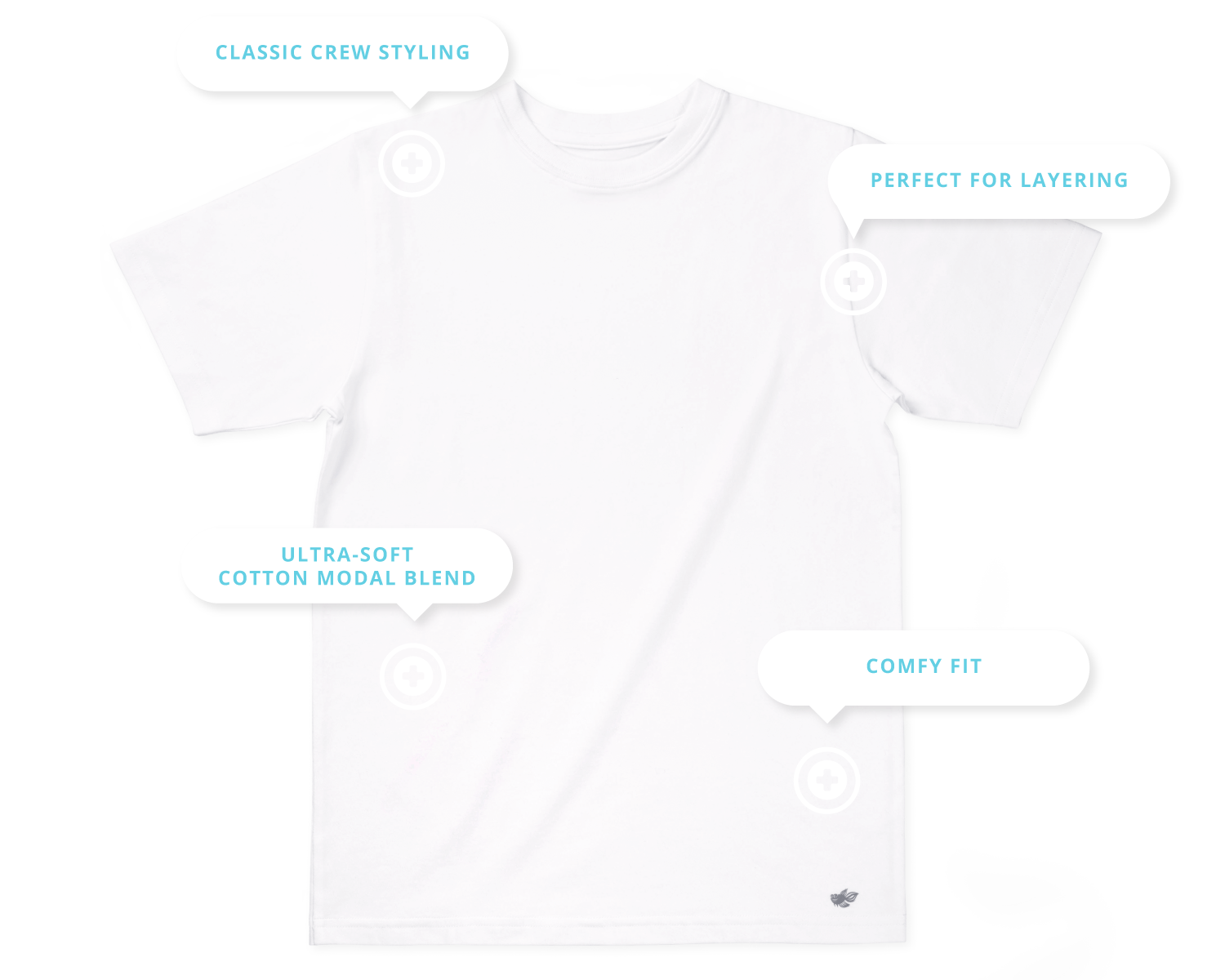 CLASSIC CREW STYLING

PERFECT FOR LAYERING

ULTRA-SOFT
COTTON MODAL BLEND

COMFY FIT