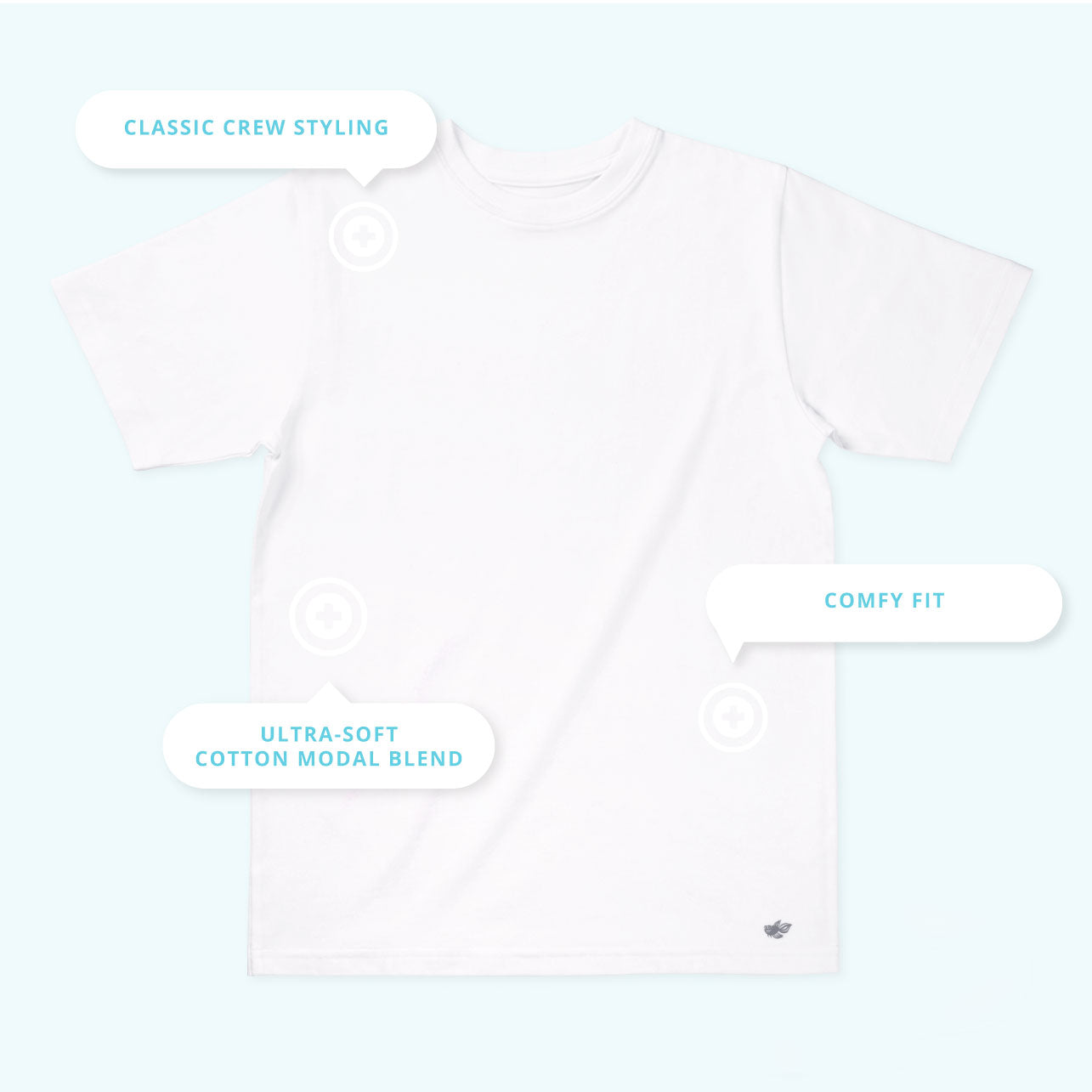 CLASSIC CREW STYLING

COMFY FIT

ULTRA-SOFT
COTTON MODAL BLEND