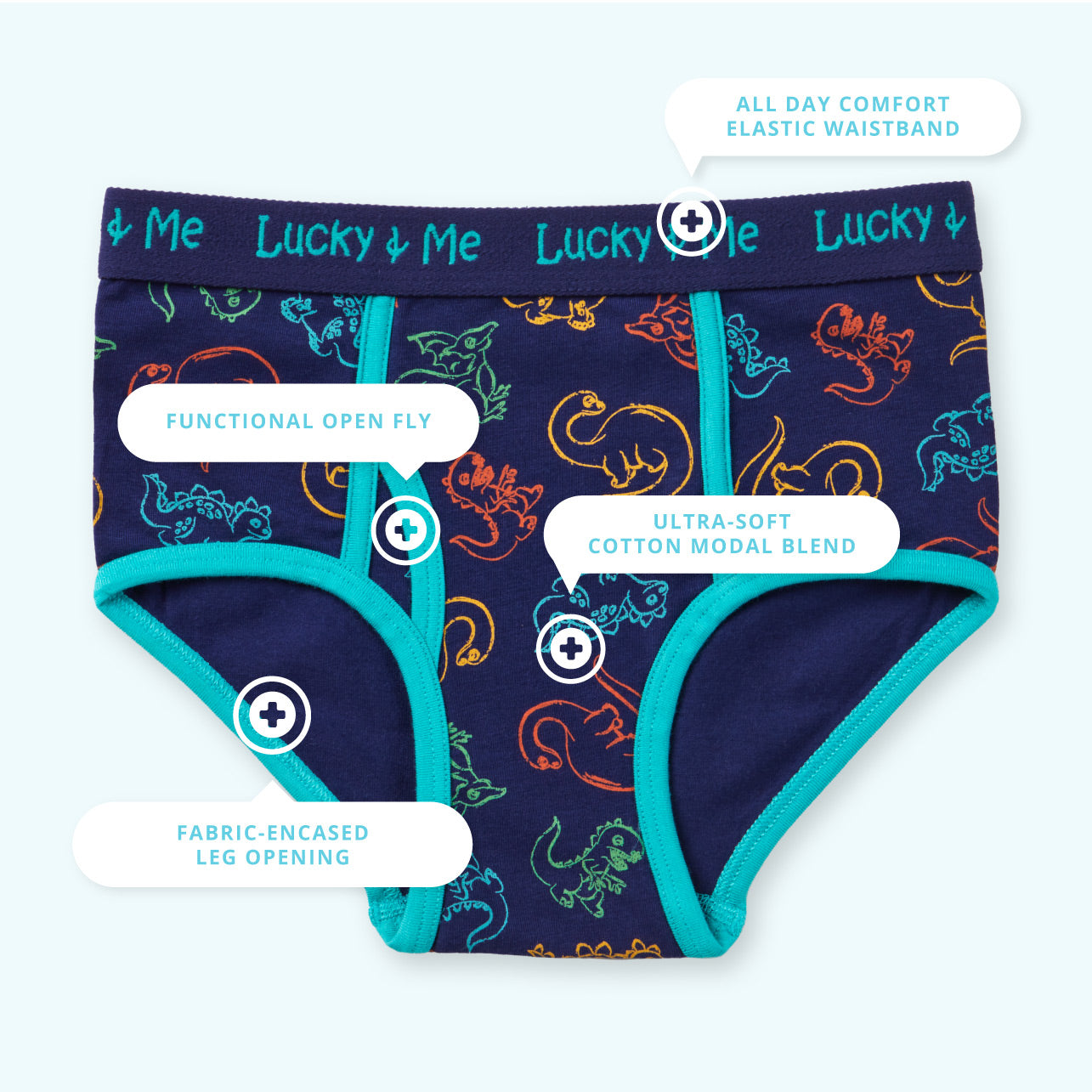 ALL DAY COMFORT
ELASTIC WAISTBAND

& Me Lucky & Me Lucky & Me Lucky &

FUNCTIONAL OPEN FLY

ULTRA-SOFT
COTTON MODAL BLEND

FABRIC-ENCASED
LEG OPENING