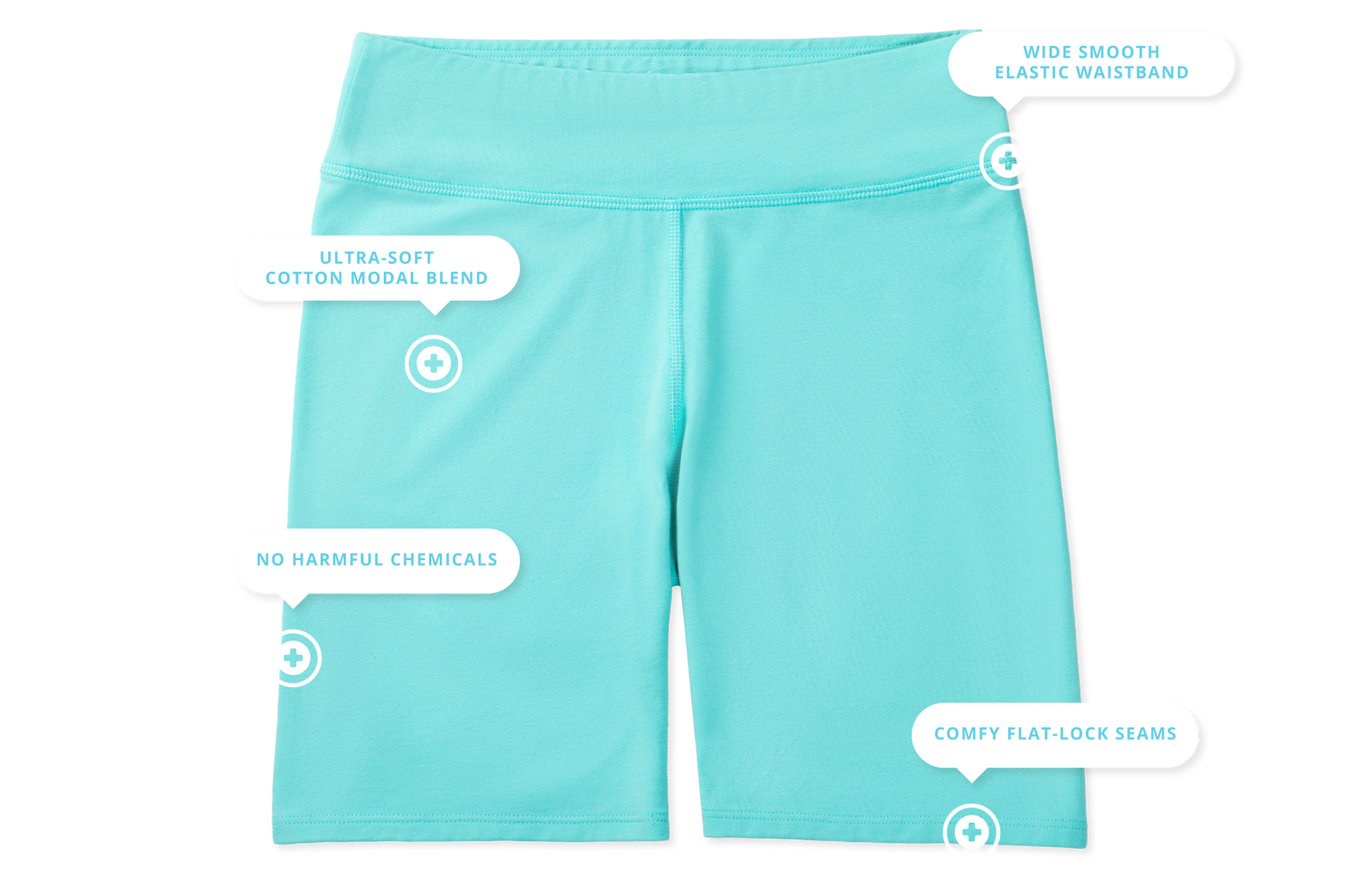 WIDE SMOOTH ELASTIC WAISTBAND

ULTRA-SOFT COTTON MODAL BLEND

NO HARMFUL CHEMICALS

COMFY FLAT-LOCK SEAMS