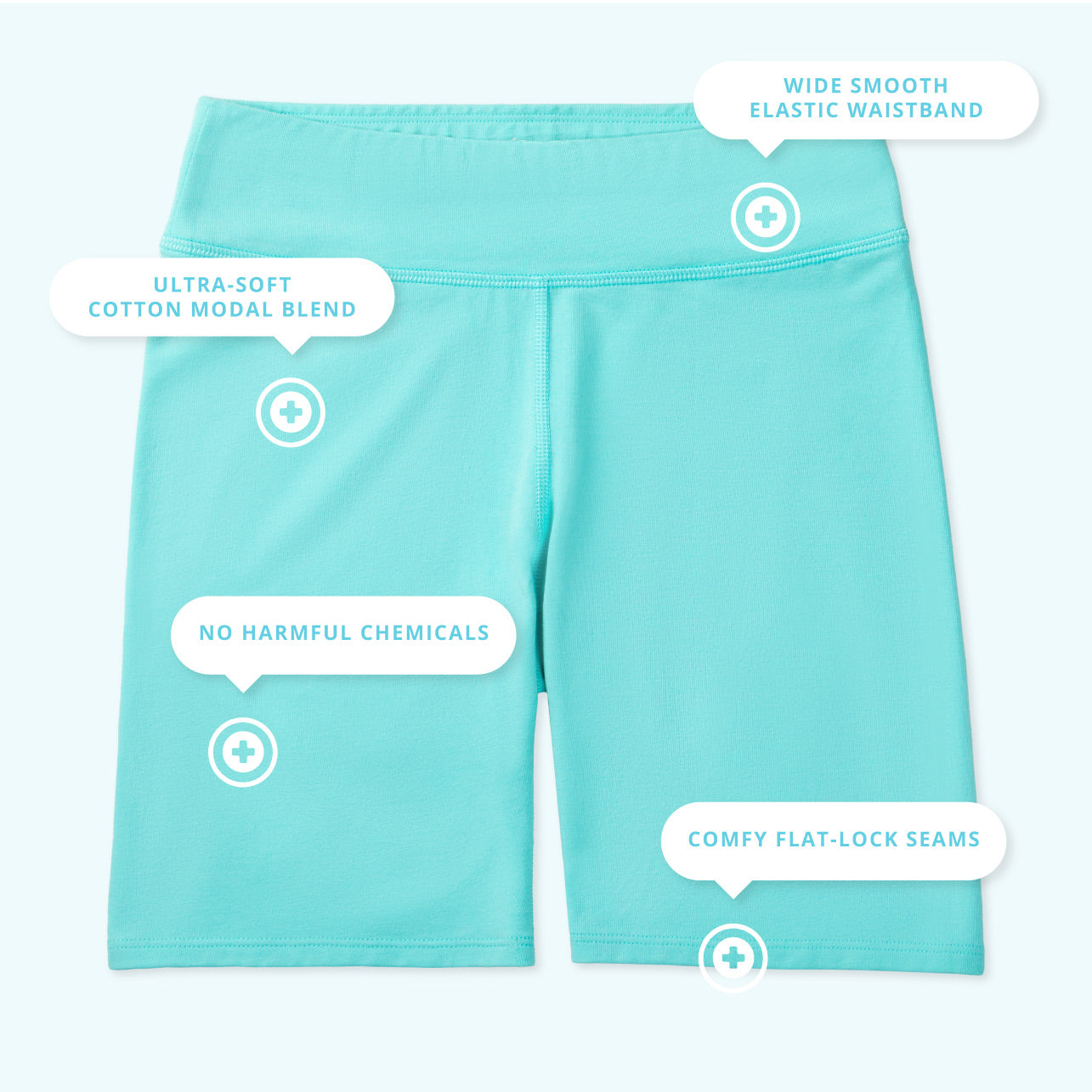 WIDE SMOOTH ELASTIC WAISTBAND

ULTRA-SOFT COTTON MODAL BLEND

NO HARMFUL CHEMICALS

COMFY FLAT-LOCK SEAMS