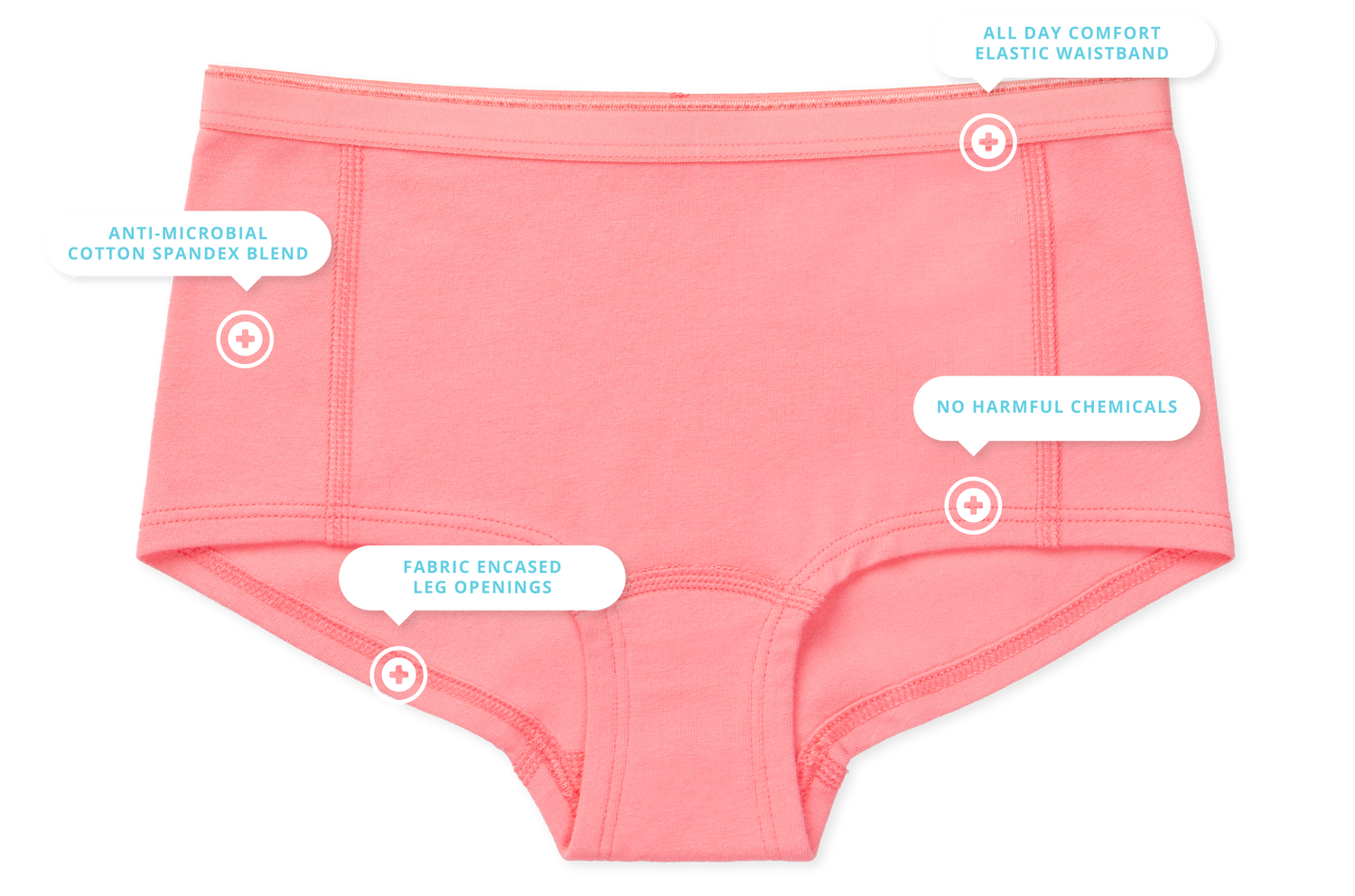 ALL DAY COMFORT
ELASTIC WAISTBAND

ANTI-MICROBIAL
COTTON SPANDEX BLEND

NO HARMFUL CHEMICALS

FABRIC ENCASED
LEG OPENINGS