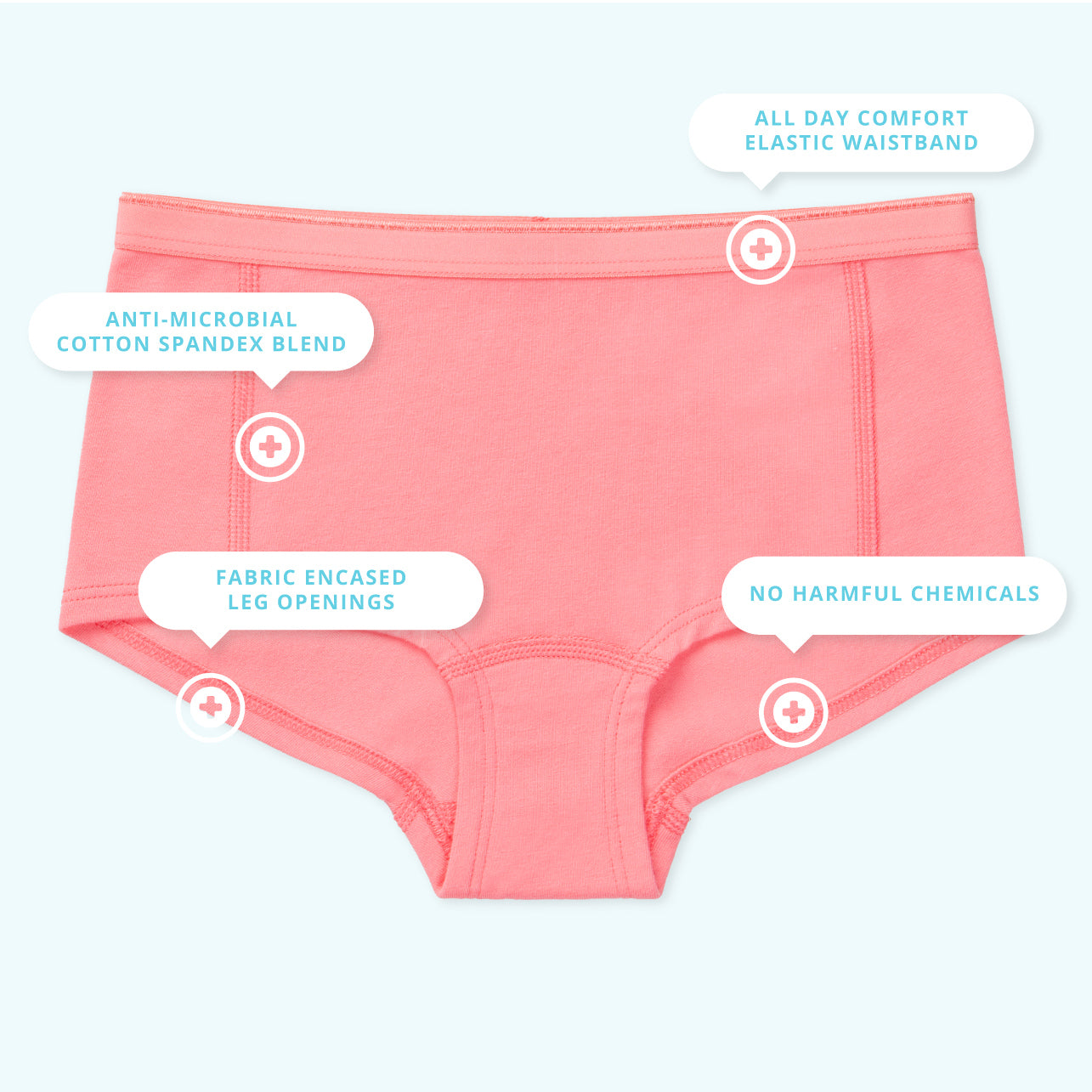 ALL DAY COMFORT
ELASTIC WAISTBAND

ANTI-MICROBIAL
COTTON SPANDEX BLEND

FABRIC ENCASED
LEG OPENINGS

NO HARMFUL CHEMICALS