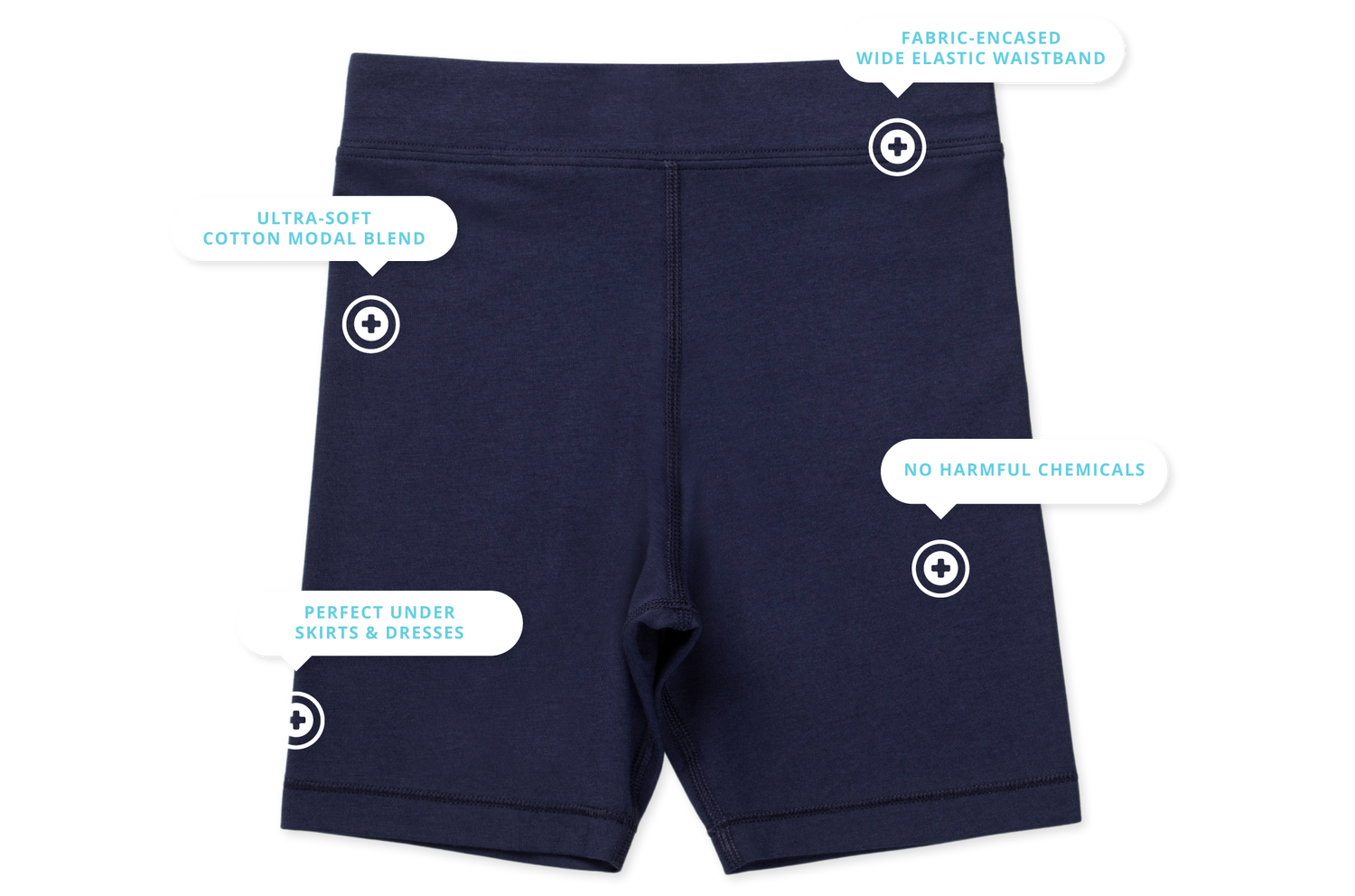 FABRIC-ENCASED
WIDE ELASTIC WAISTBAND

ULTRA-SOFT
COTTON MODAL BLEND

NO HARMFUL CHEMICALS

PERFECT UNDER
SKIRTS & DRESSES