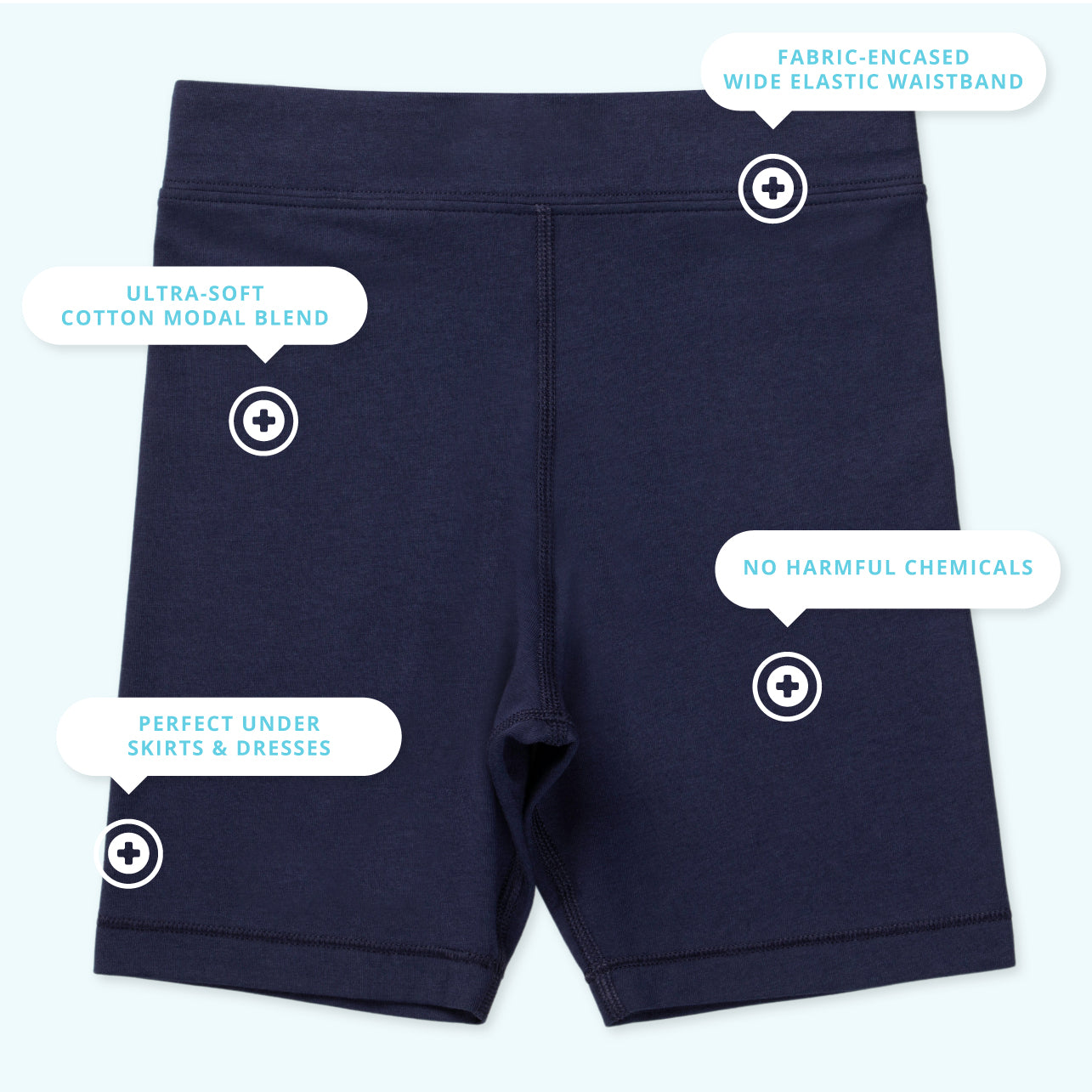 FABRIC-ENCASED
WIDE ELASTIC WAISTBAND

ULTRA-SOFT
COTTON MODAL BLEND

NO HARMFUL CHEMICALS

PERFECT UNDER
SKIRTS & DRESSES