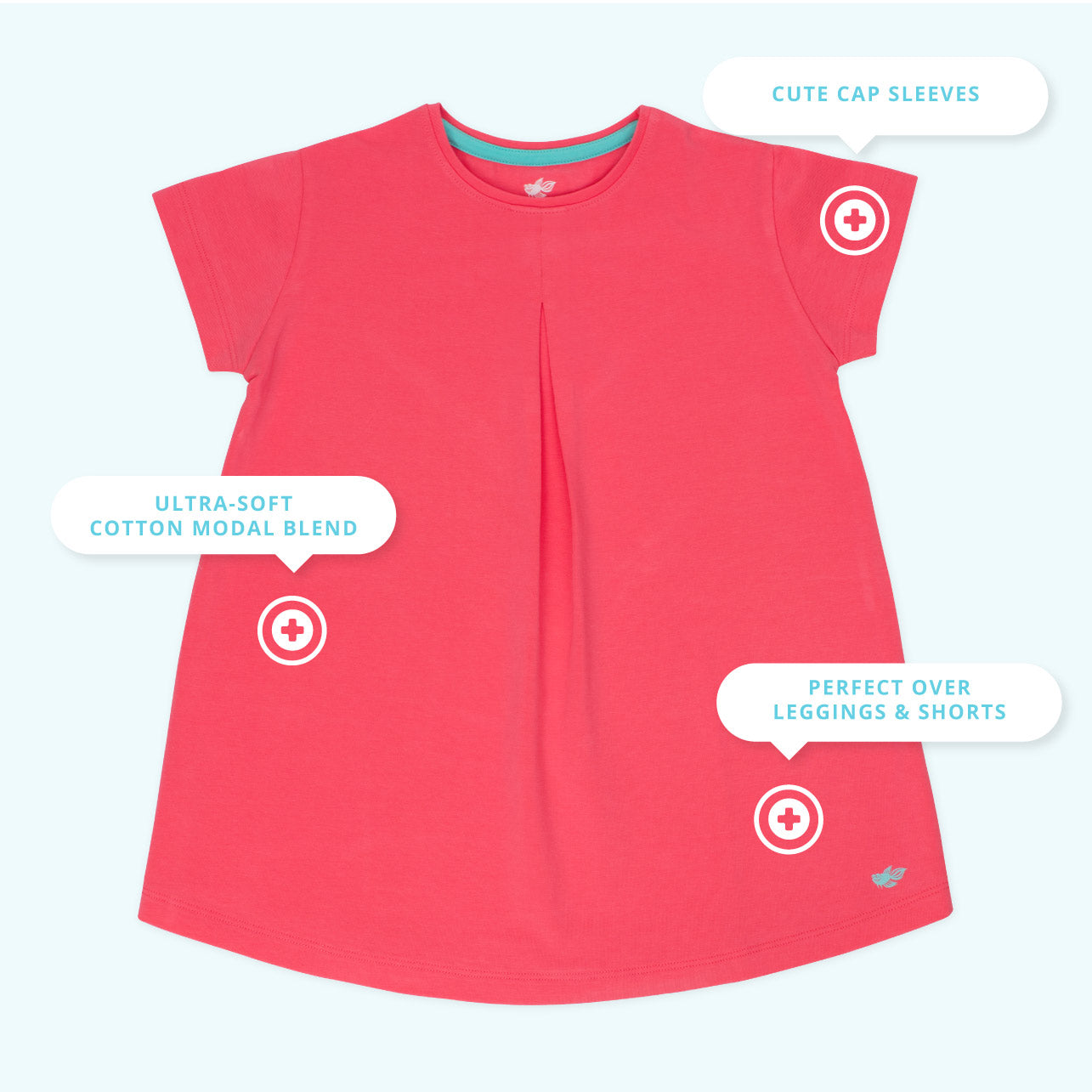 CUTE CAP SLEEVES

ULTRA-SOFT
COTTON MODAL BLEND

PERFECT OVER
LEGGINGS & SHORTS