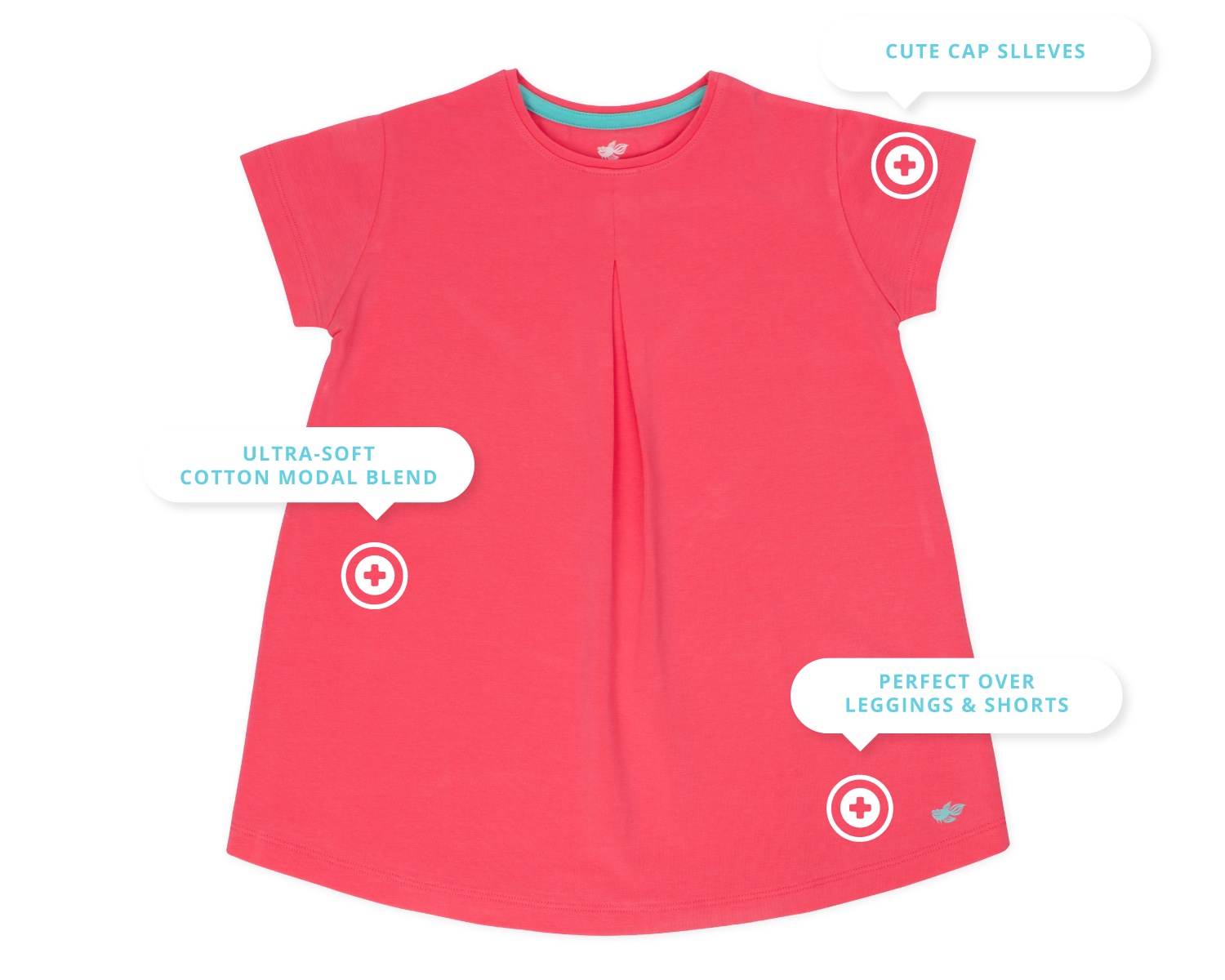 CUTE CAP SLLEVES

ULTRA-SOFT
COTTON MODAL BLEND

PERFECT OVER
LEGGINGS & SHORTS