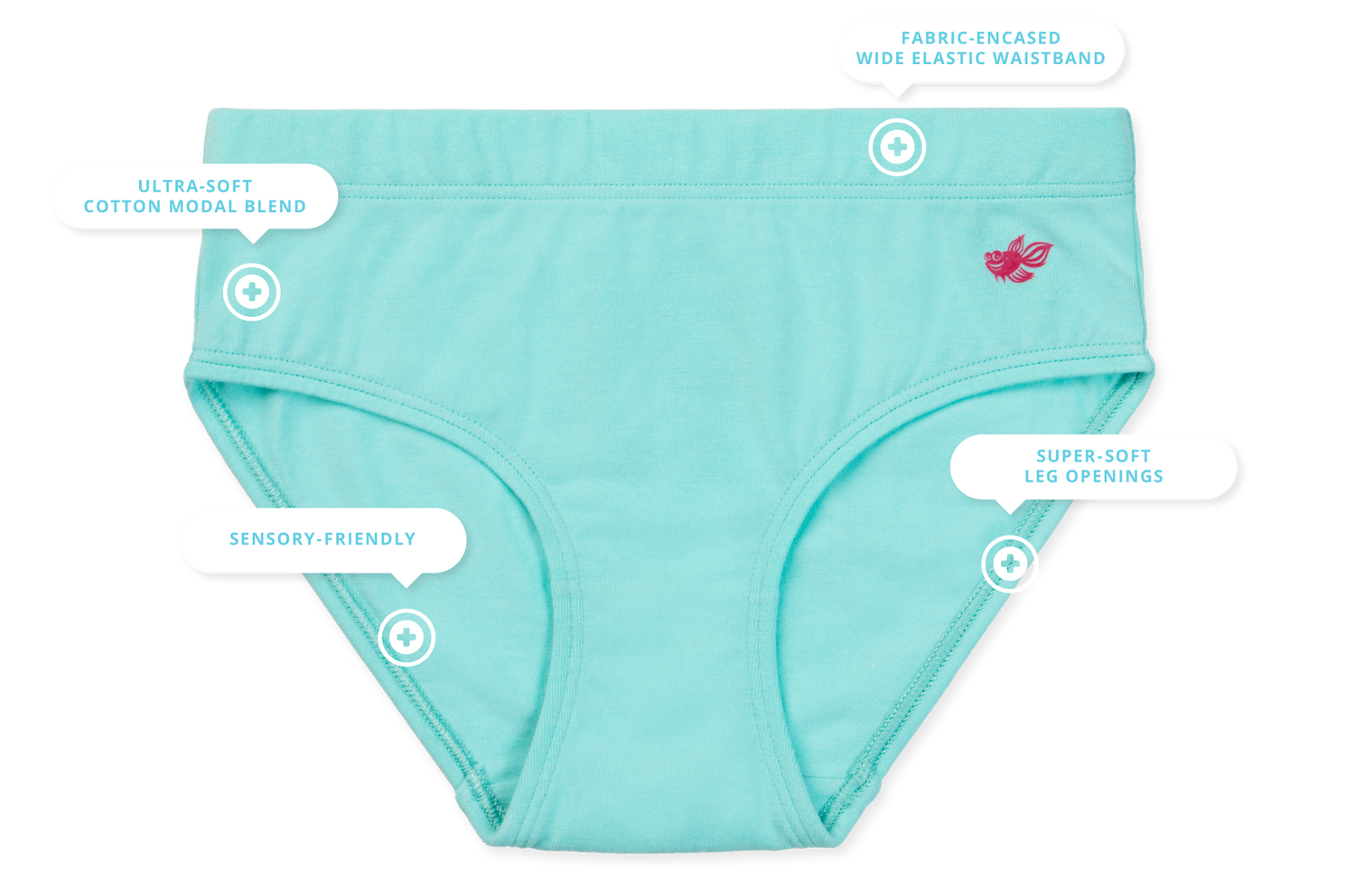 FABRIC-ENCASED
WIDE ELASTIC WAISTBAND

ULTRA-SOFT
COTTON MODAL BLEND

SUPER-SOFT
LEG OPENINGS

SENSORY-FRIENDLY