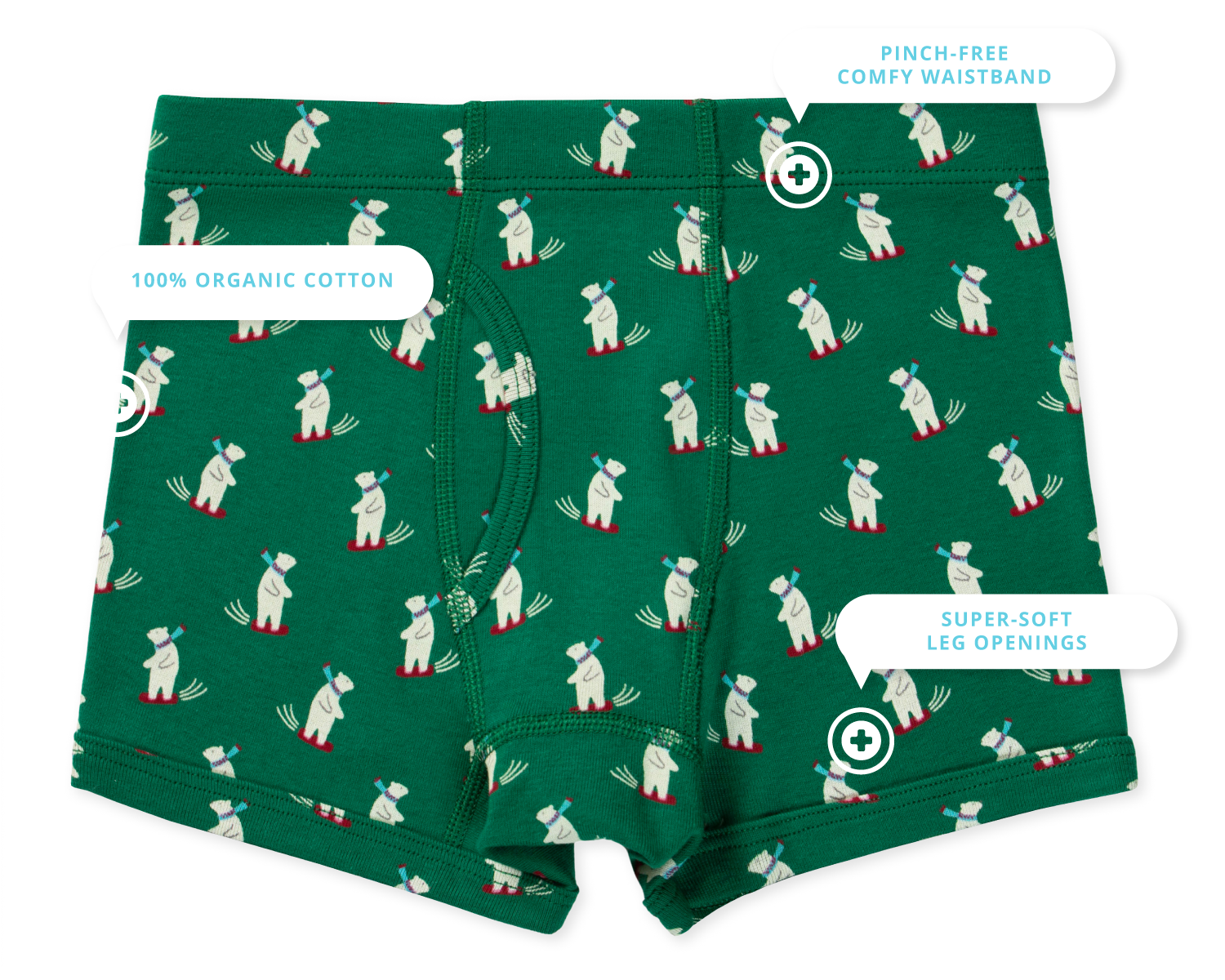 PINCH-FREE
COMFY WAISTBAND

100% ORGANIC COTTON

SUPER-SOFT
LEG OPENINGS