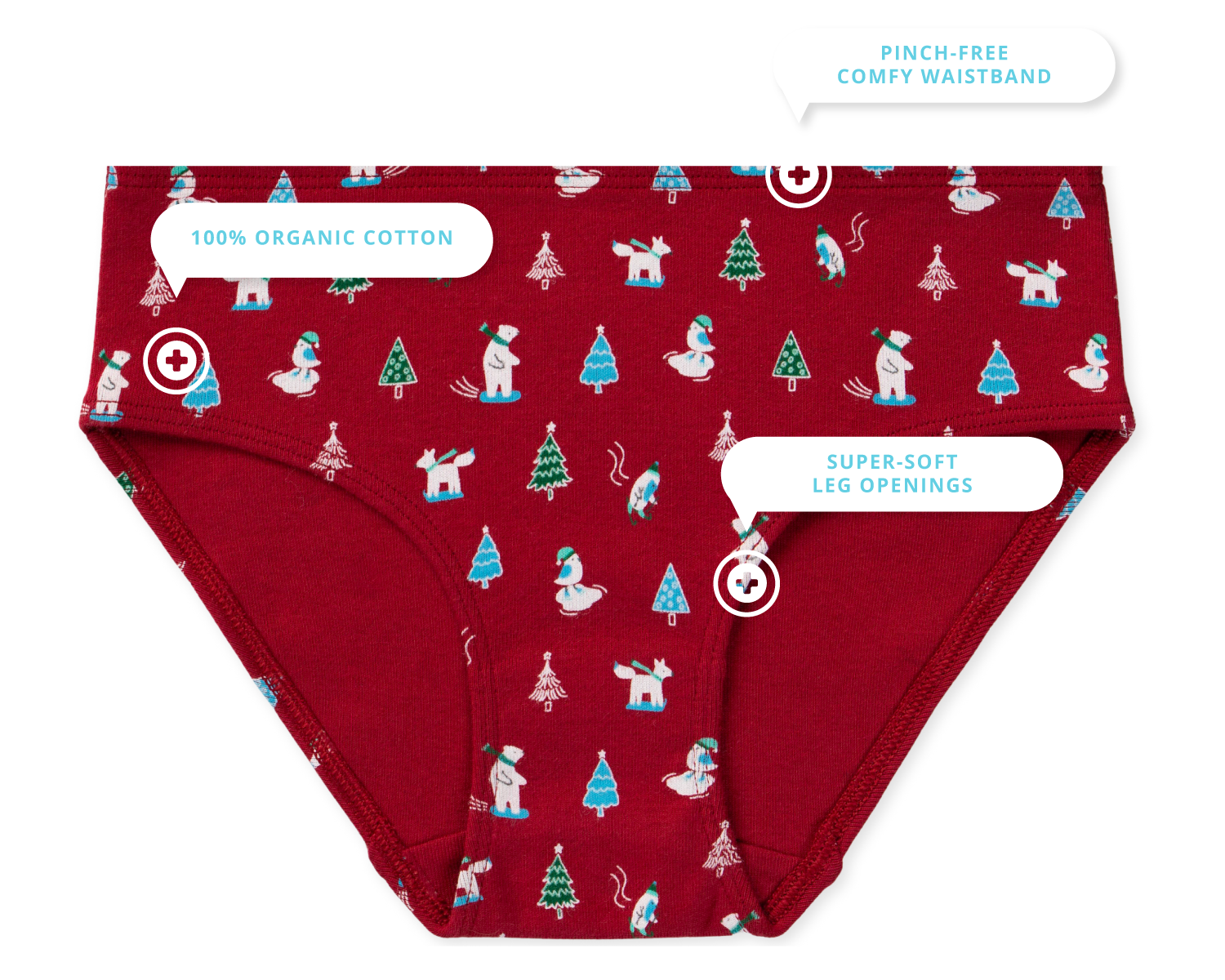 PINCH-FREE
COMFY WAISTBAND

100% ORGANIC COTTON

SUPER-SOFT
LEG OPENINGS