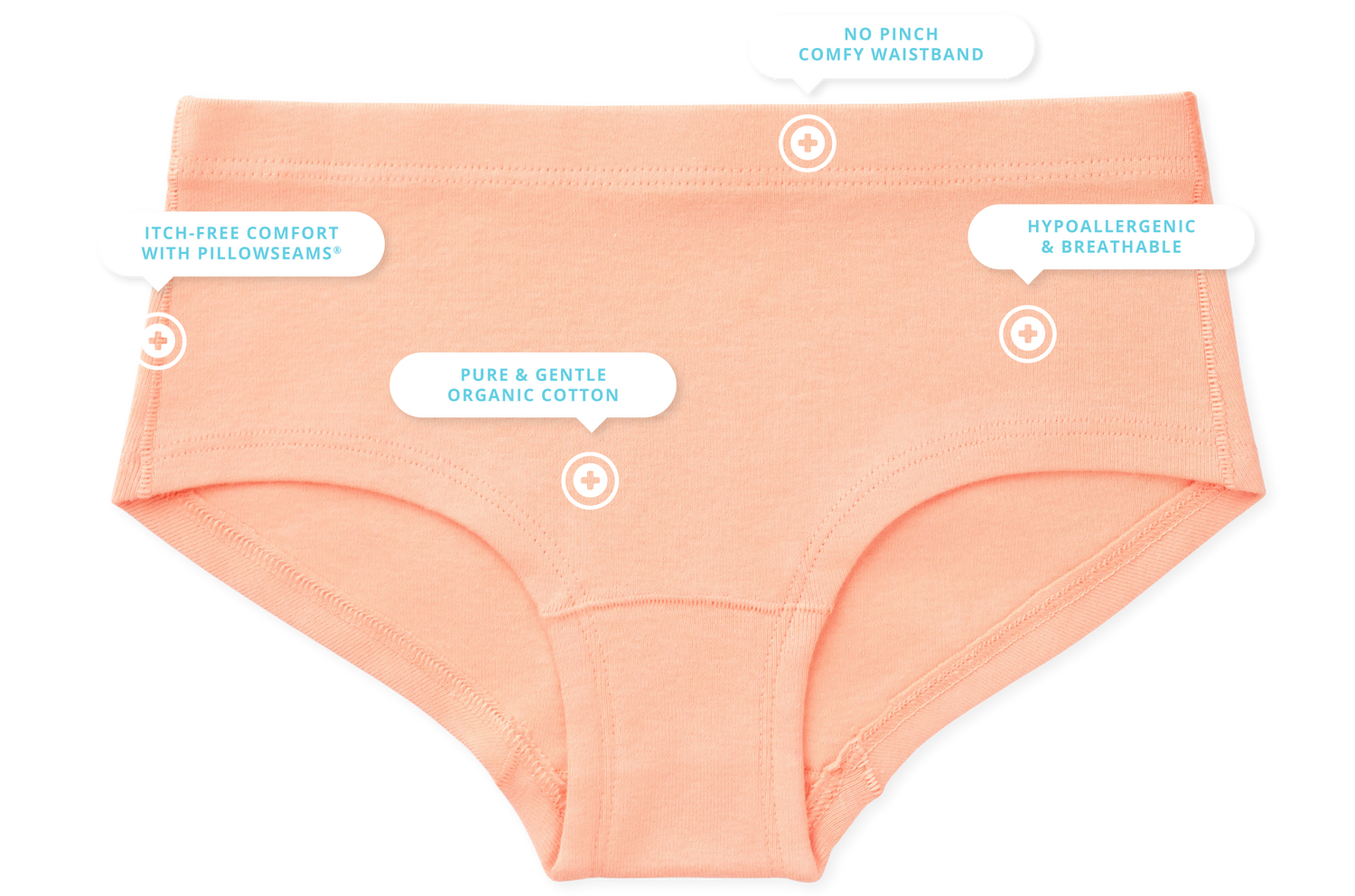 NO PINCH
COMFY WAISTBAND

ITCH-FREE COMFORT
WITH PILLOWSEAMS®

HYPOALLERGENIC
& BREATHABLE

PURE & GENTLE
ORGANIC COTTON