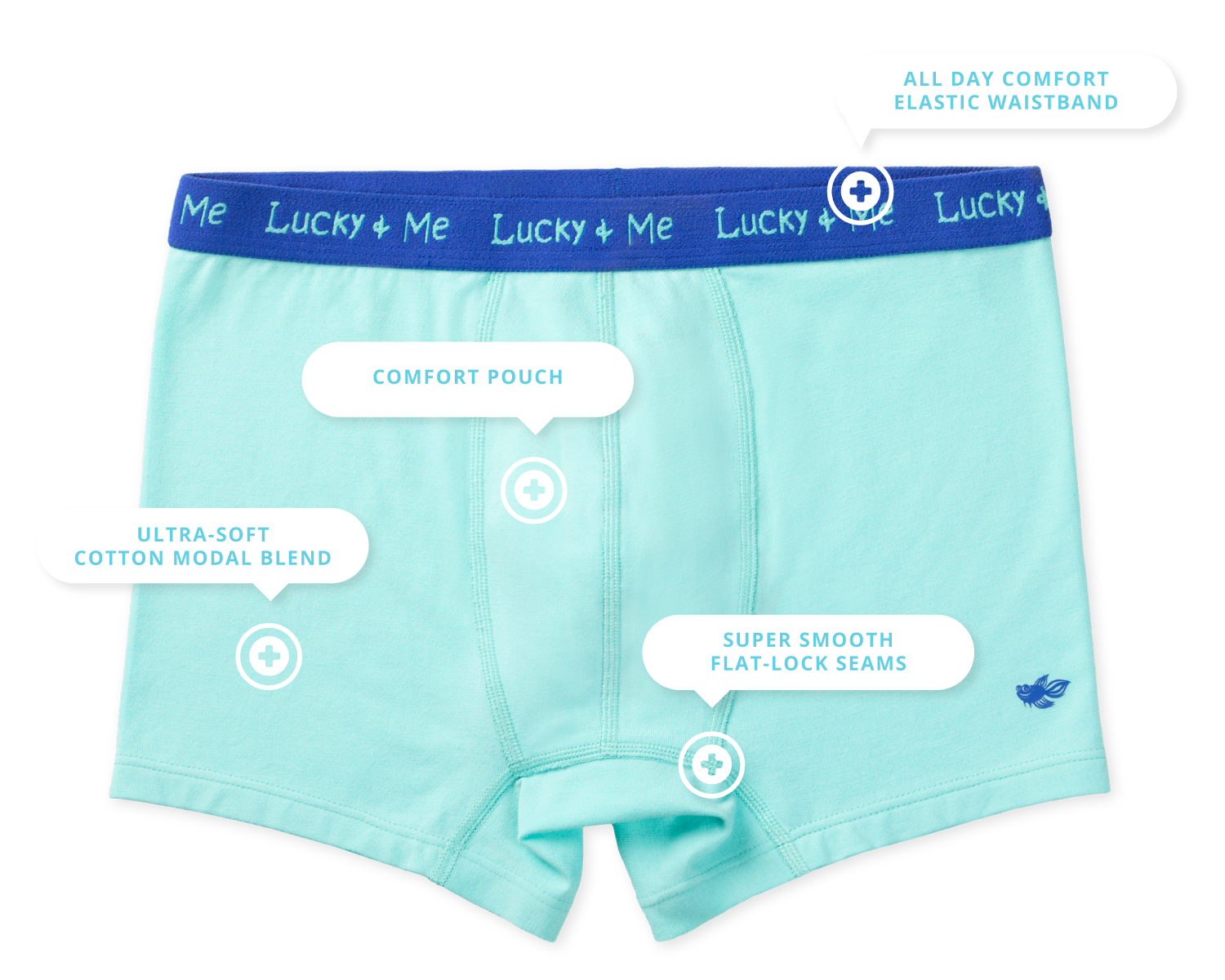 ALL DAY COMFORT
ELASTIC WAISTBAND

Me Lucky & Me Lucky & Me Lucky & Me Lucky &

COMFORT POUCH

ULTRA-SOFT
COTTON MODAL BLEND

SUPER SMOOTH
FLAT-LOCK SEAMS