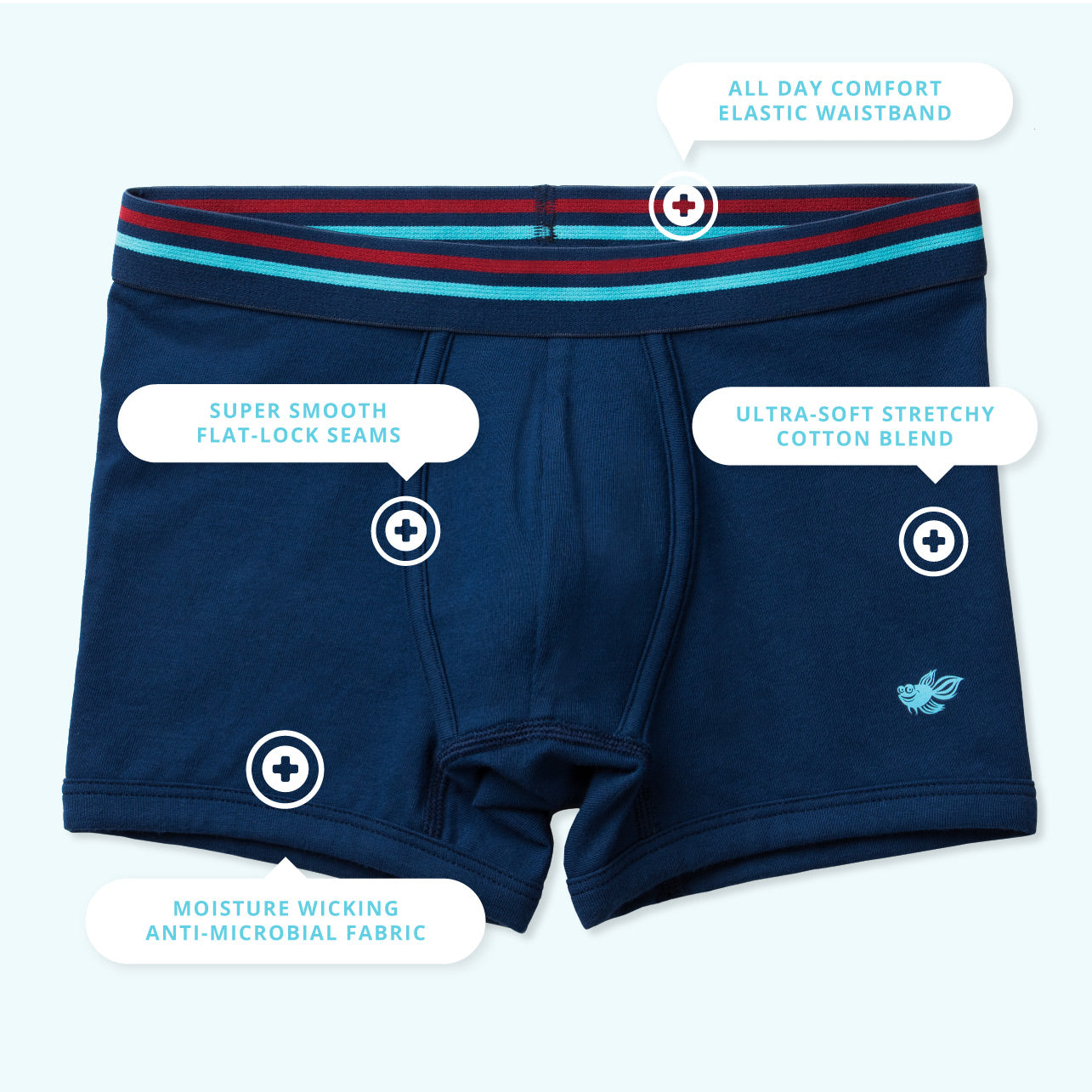 ALL DAY COMFORT
ELASTIC WAISTBAND

SUPER SMOOTH
FLAT-LOCK SEAMS

ULTRA-SOFT STRETCHY
COTTON BLEND

MOISTURE WICKING
ANTI-MICROBIAL FABRIC