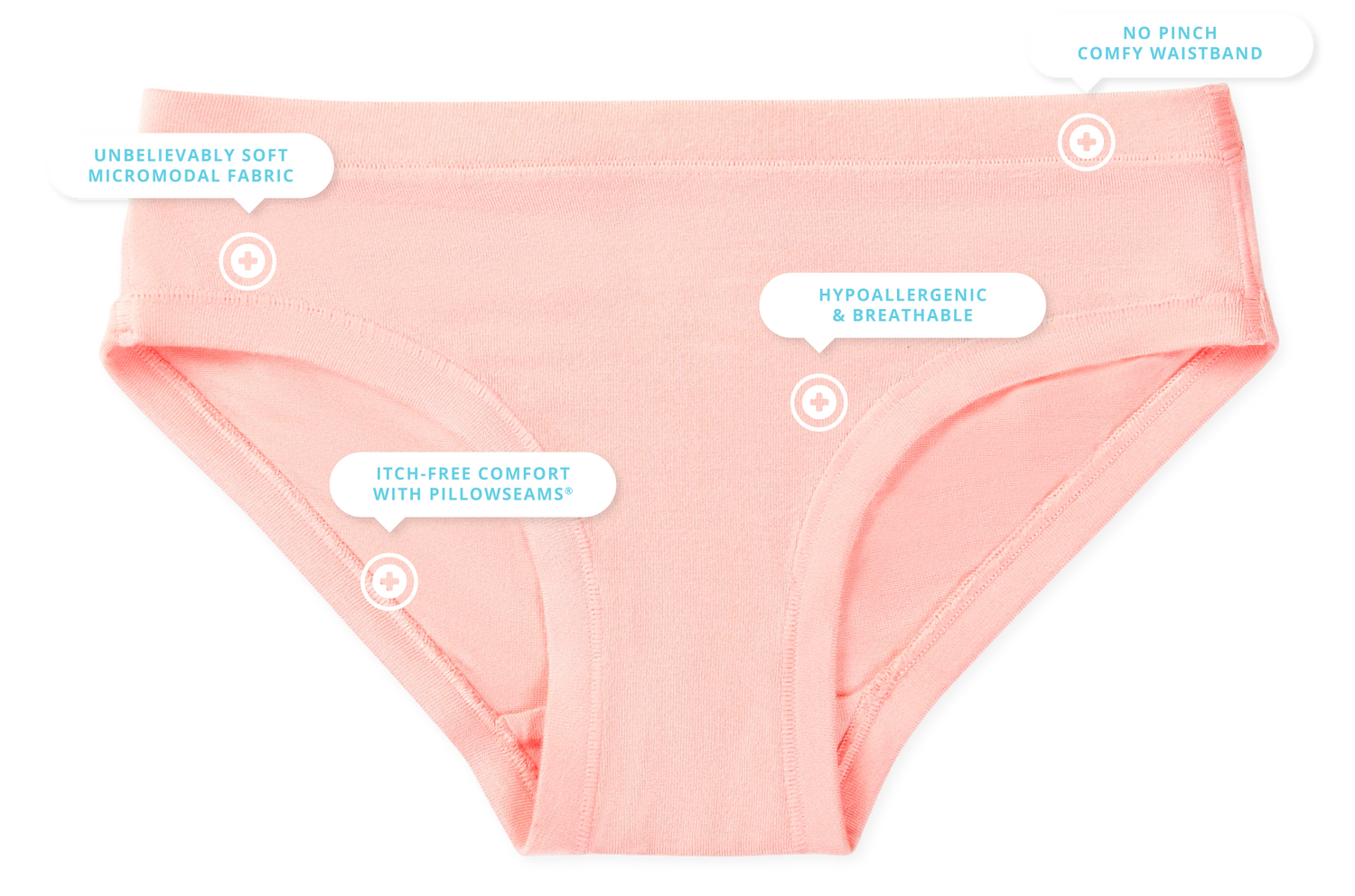 NO PINCH
COMFY WAISTBAND

UNBELIEVABLY SOFT
MICROMODAL FABRIC

HYPOALLERGENIC
& BREATHABLE

ITCH-FREE COMFORT
WITH PILLOWSEAMS®