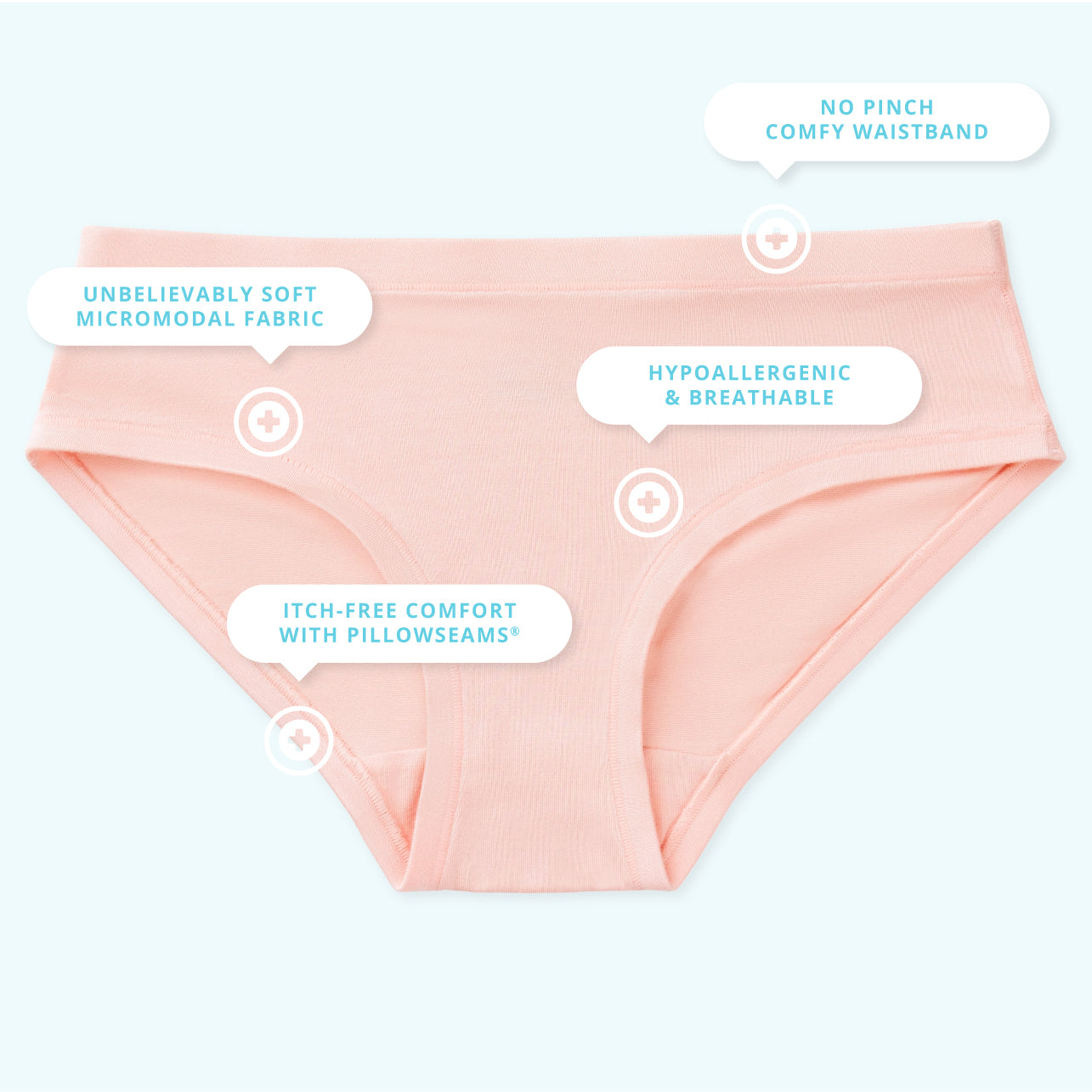 NO PINCH
COMFY WAISTBAND

UNBELIEVABLY SOFT
MICROMODAL FABRIC

HYPOALLERGENIC
& BREATHABLE

ITCH-FREE COMFORT
WITH PILLOWSEAMS®