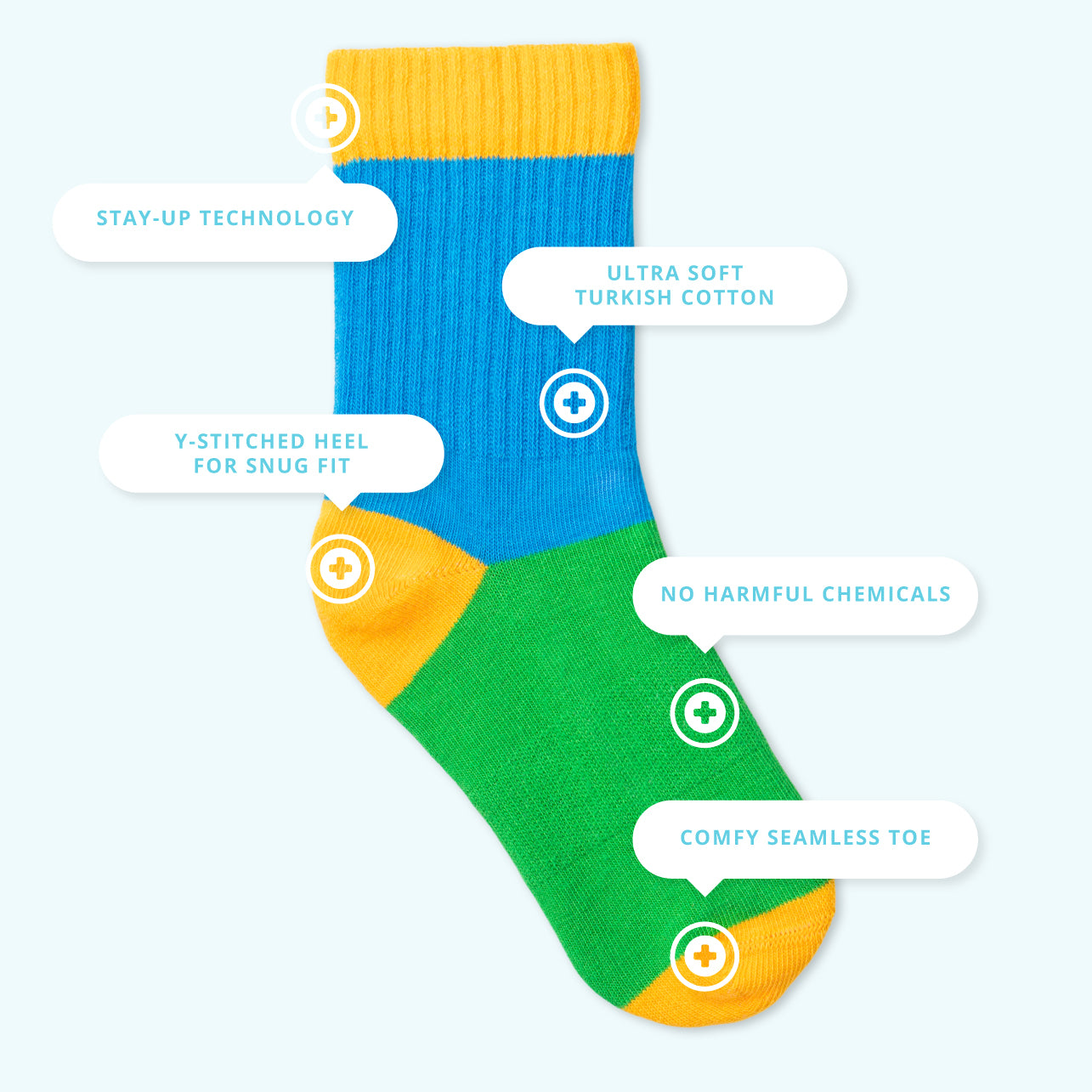 STAY-UP TECHNOLOGY

ULTRA SOFT TURKISH COTTON

Y-STITCHED HEEL FOR SNUG FIT

NO HARMFUL CHEMICALS

COMFY SEAMLESS TOE