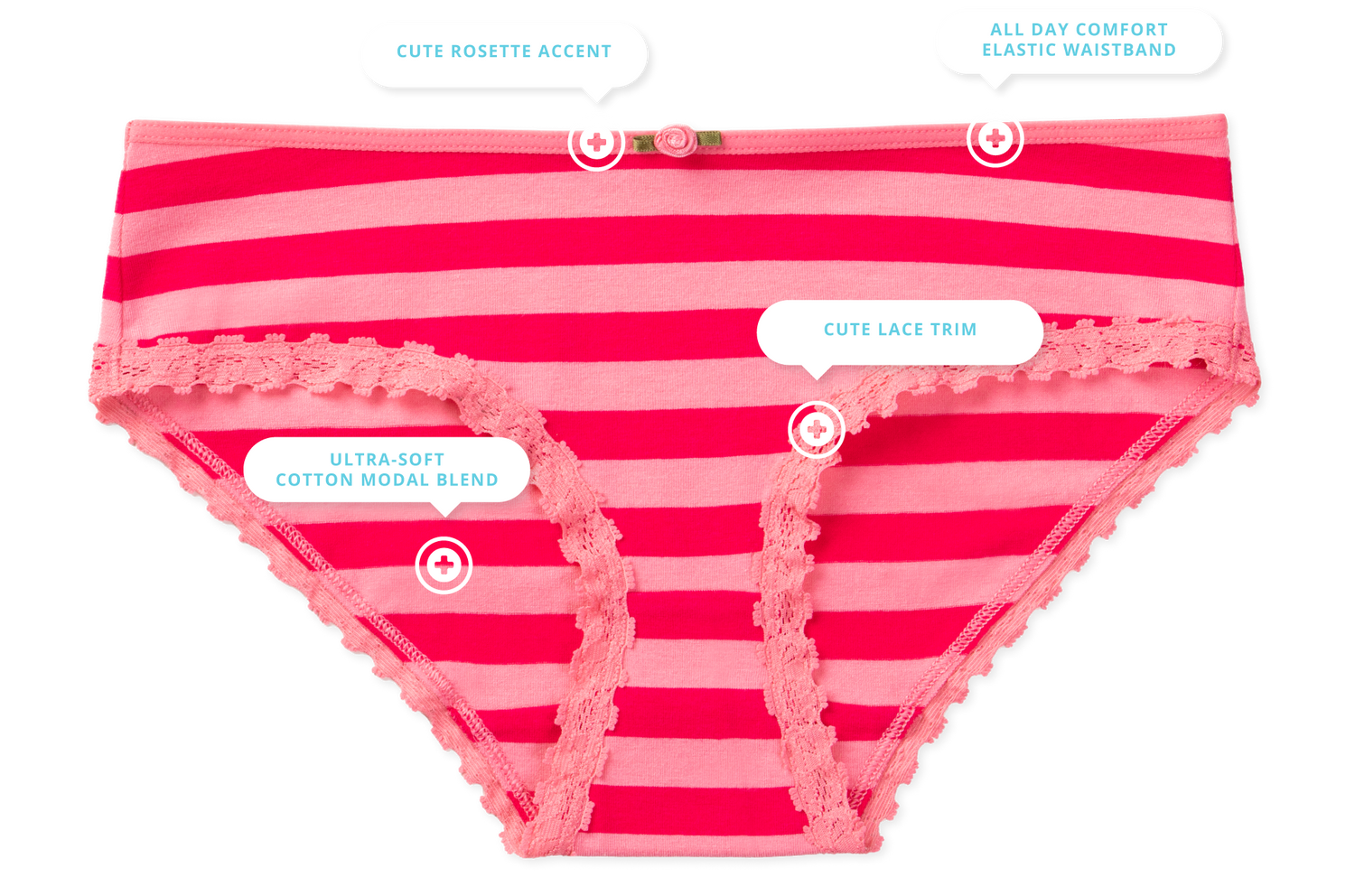 CUTE ROSETTE ACCENT

ALL DAY COMFORT
ELASTIC WAISTBAND

CUTE LACE TRIM

ULTRA-SOFT
COTTON MODAL BLEND