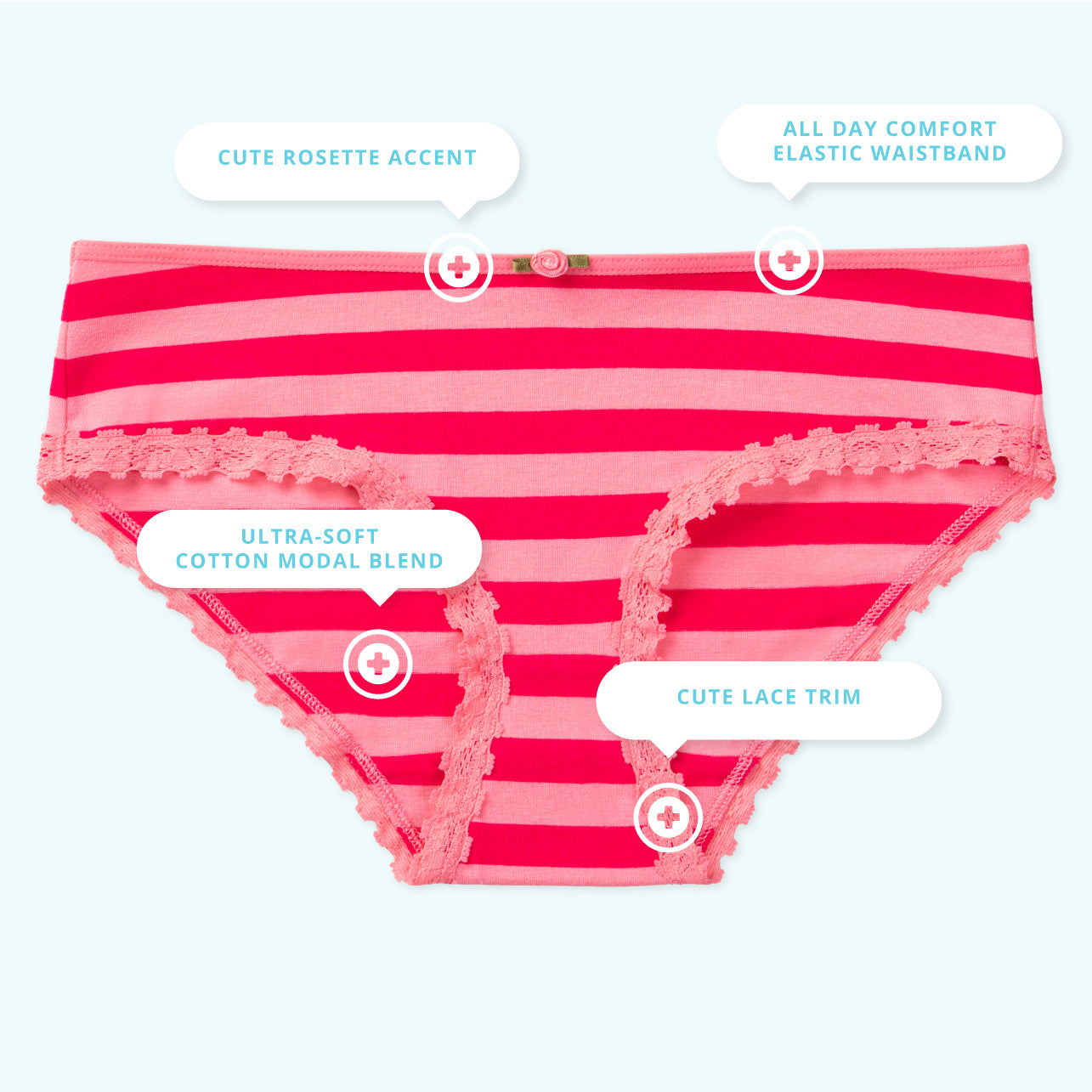 CUTE ROSETTE ACCENT

ALL DAY COMFORT
ELASTIC WAISTBAND

ULTRA-SOFT
COTTON MODAL BLEND

CUTE LACE TRIM