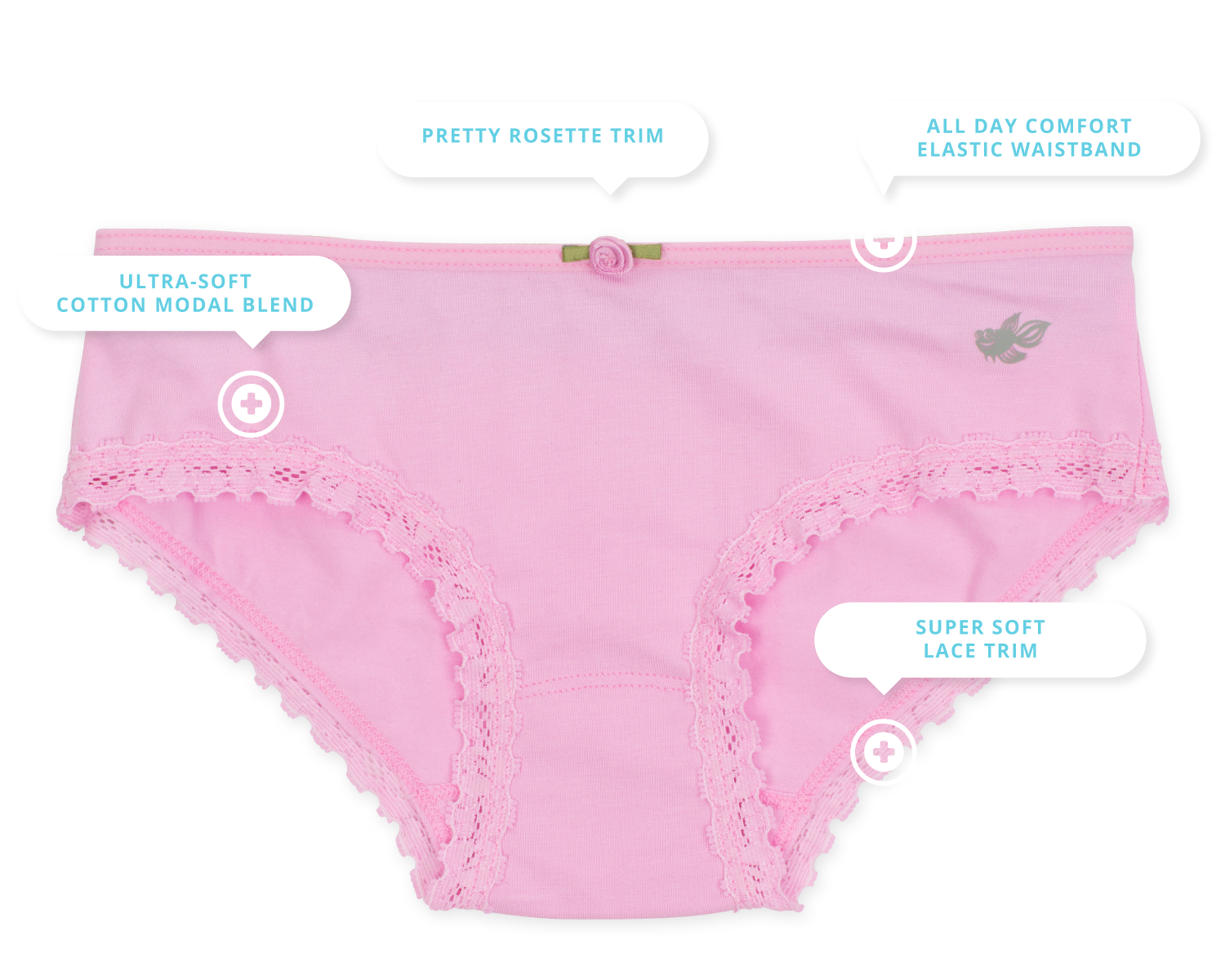 PRETTY ROSETTE TRIM

ALL DAY COMFORT
ELASTIC WAISTBAND

ULTRA-SOFT
COTTON MODAL BLEND

SUPER SOFT
LACE TRIM