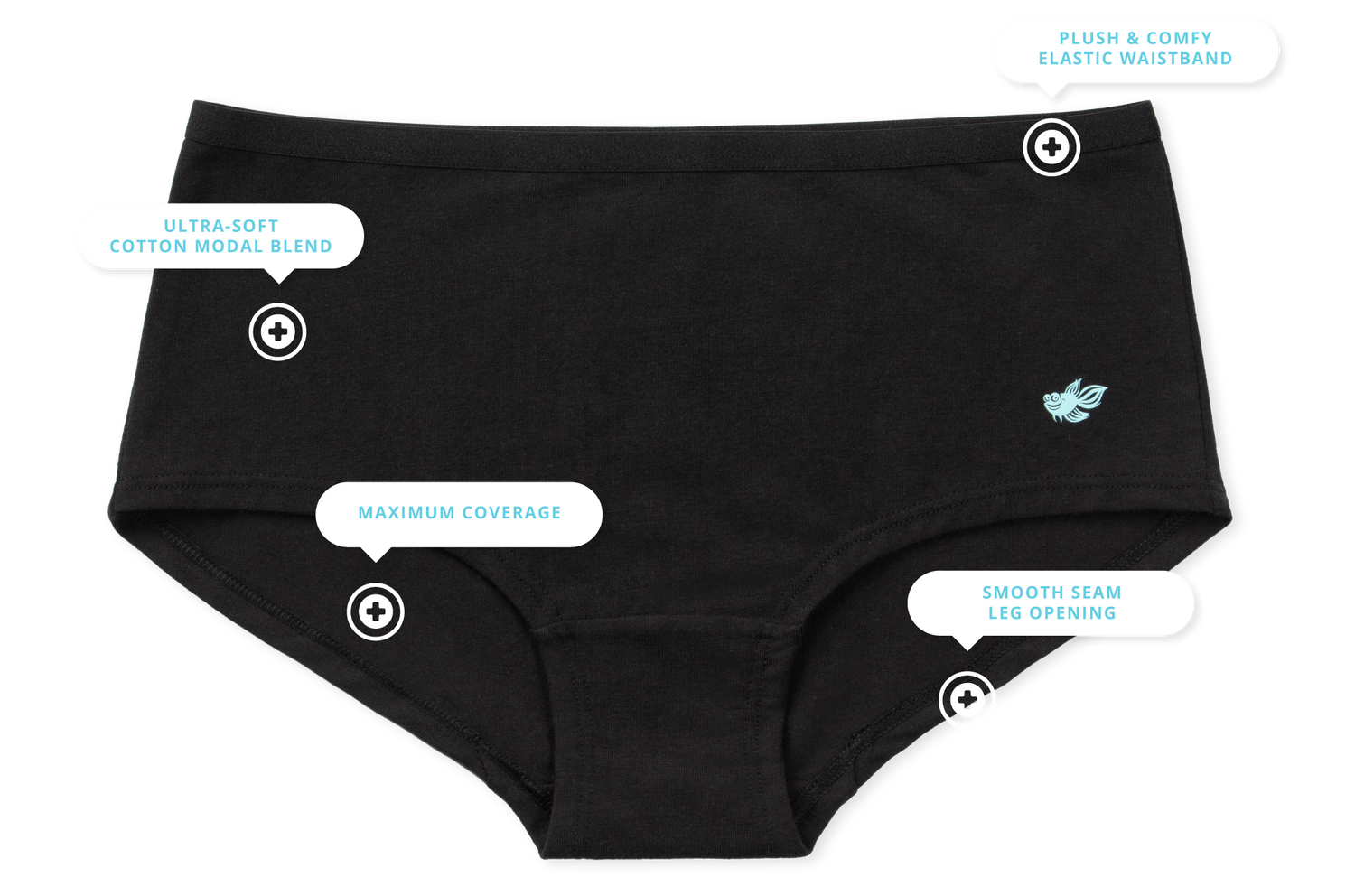 PLUSH & COMFY
ELASTIC WAISTBAND

ULTRA-SOFT
COTTON MODAL BLEND

MAXIMUM COVERAGE

SMOOTH SEAM
LEG OPENING