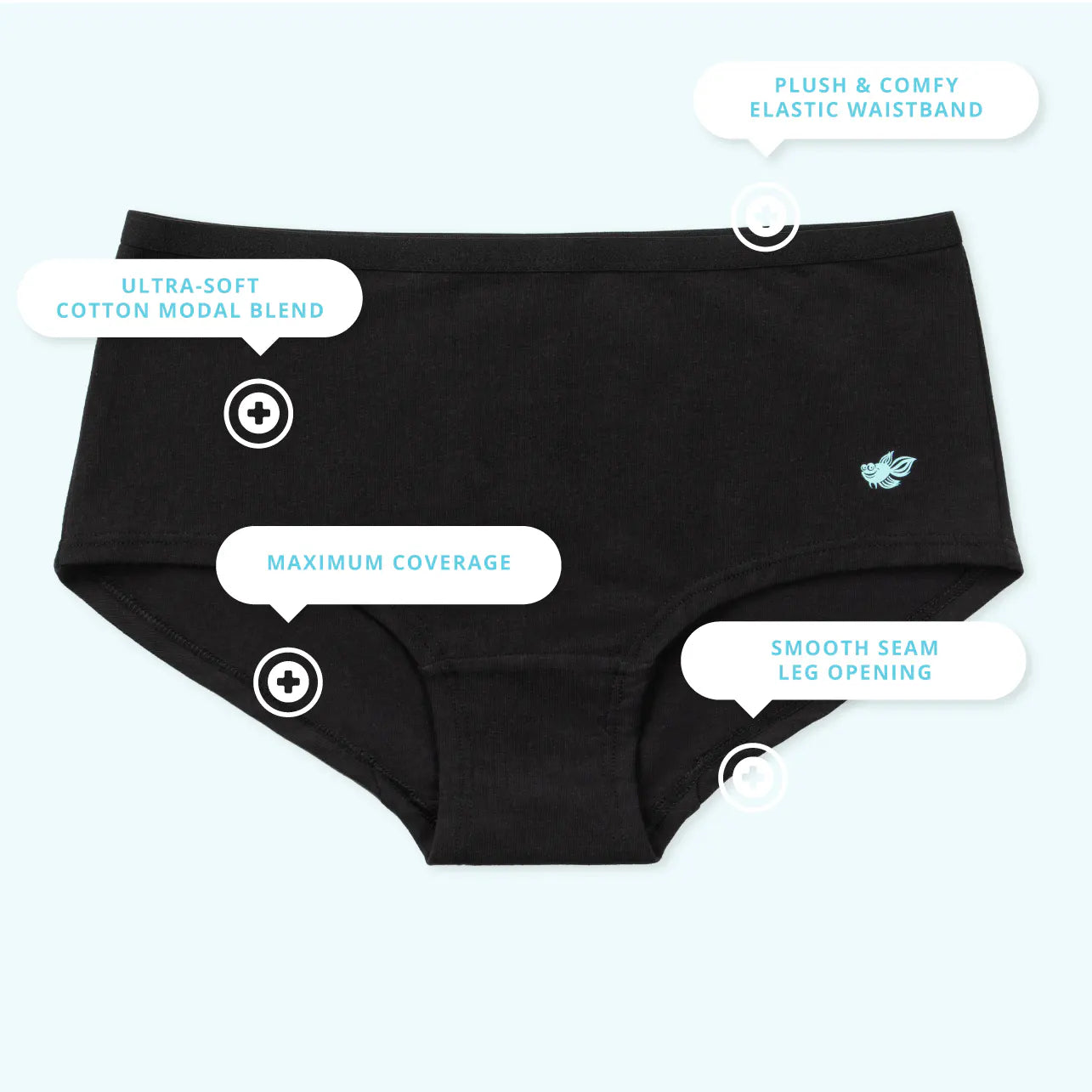 PLUSH & COMFY
ELASTIC WAISTBAND

ULTRA-SOFT
COTTON MODAL BLEND

MAXIMUM COVERAGE

SMOOTH SEAM
LEG OPENING